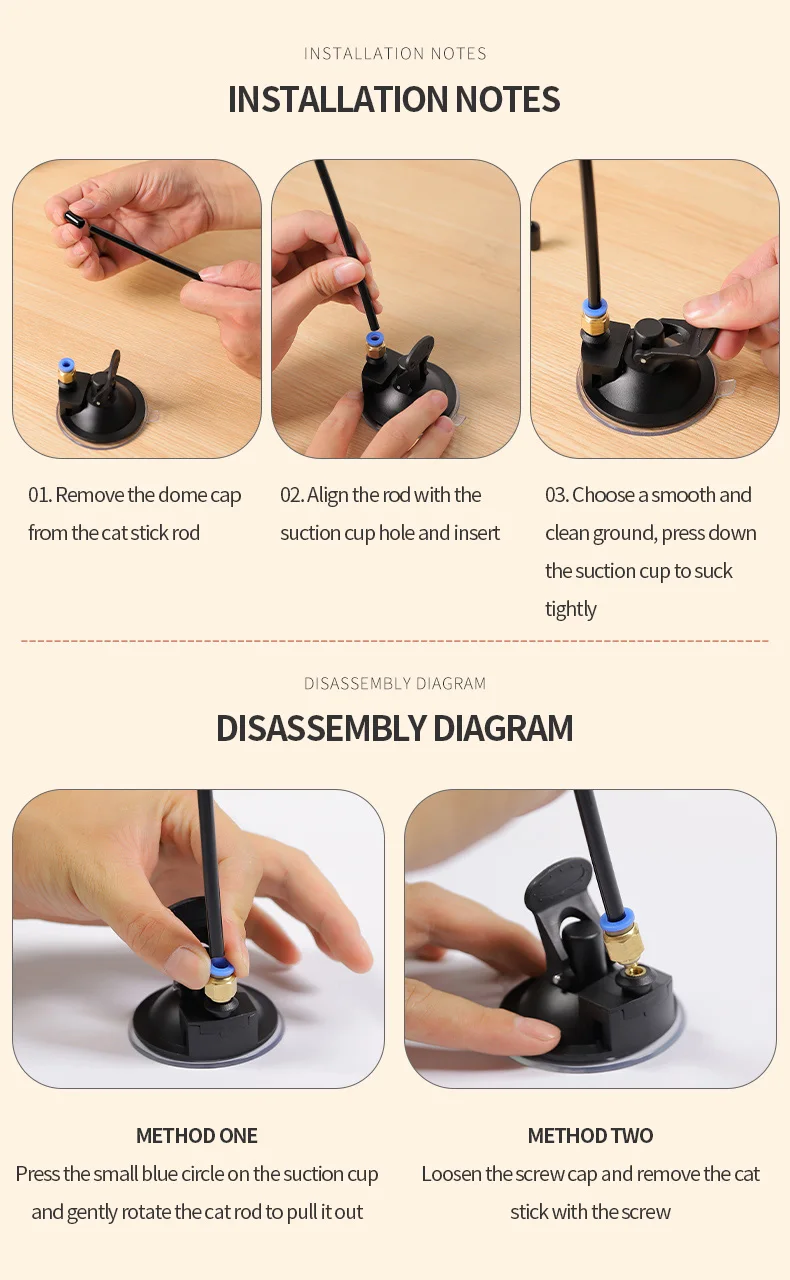 INSTALLATION NOTES

INSTALLATION NOTES

01. Remove the dome cap from the cat stick rod

02. Align the rod with the suction cup hole and insert

03. Choose a smooth and clean ground, press down the suction cup to suck tightly

DISASSEMBLY DIAGRAM

DISASSEMBLY DIAGRAM

METHOD ONE

Press the small blue circle on the suction cup and gently rotate the cat rod to pull it out

METHOD TWO

Loosen the screw cap and remove the cat stick with the screw