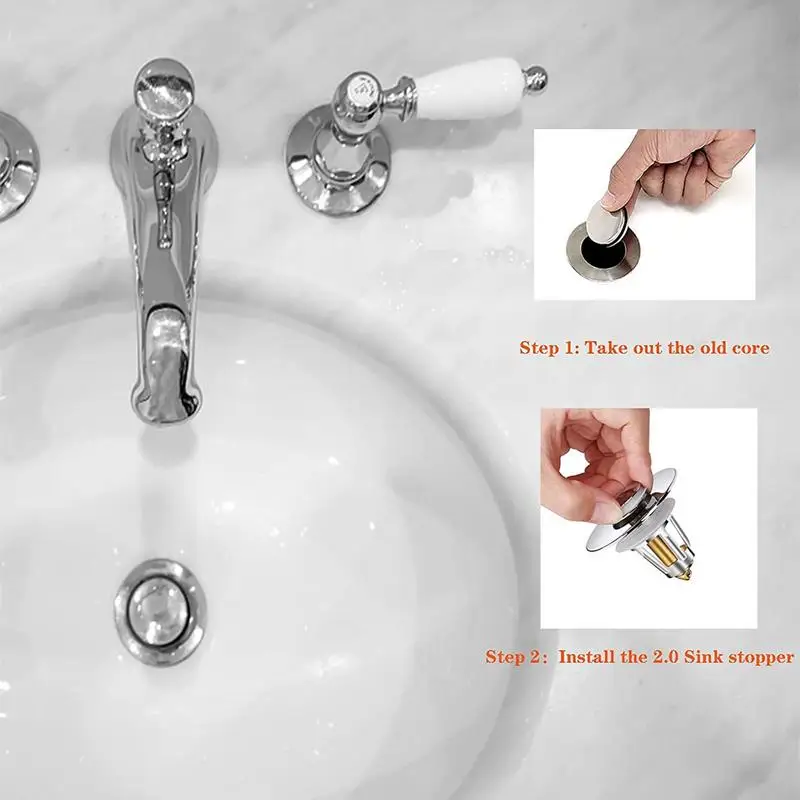 Step 1: Take out the old core

Step 2: Install the 2.0 Sink stopper