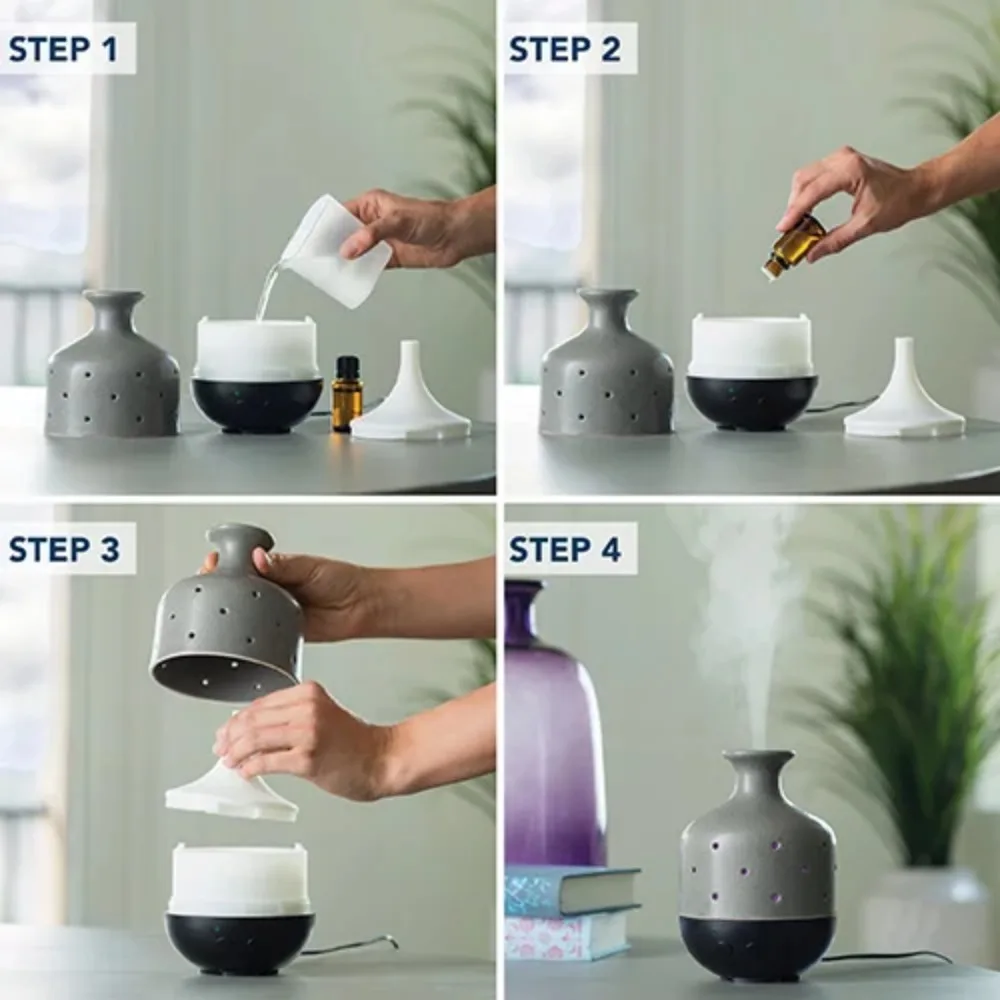 STEP 1

STEP 2

STEP 3

STEP 4