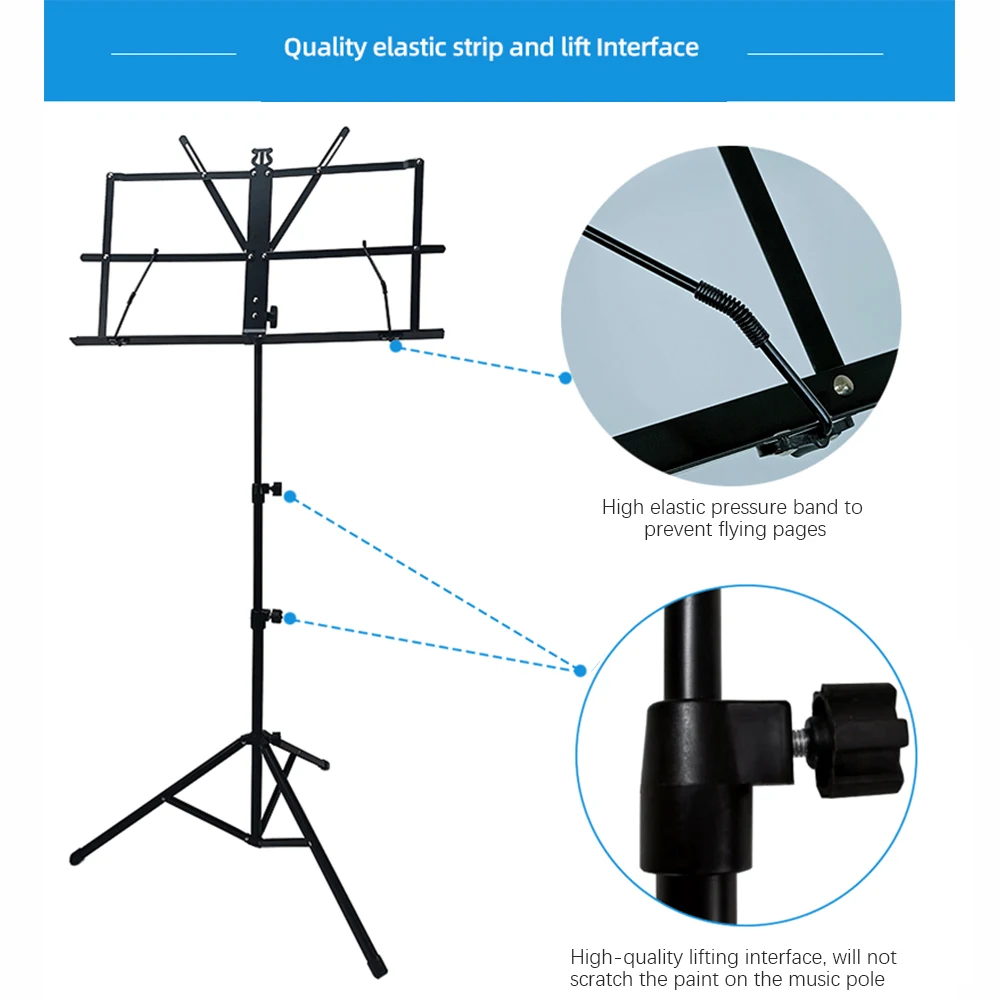 Quality elastic strip and lift Interface

High elastic pressure band to prevent flying pages

High-quality lifting interface, will not scratch the paint on the music pole