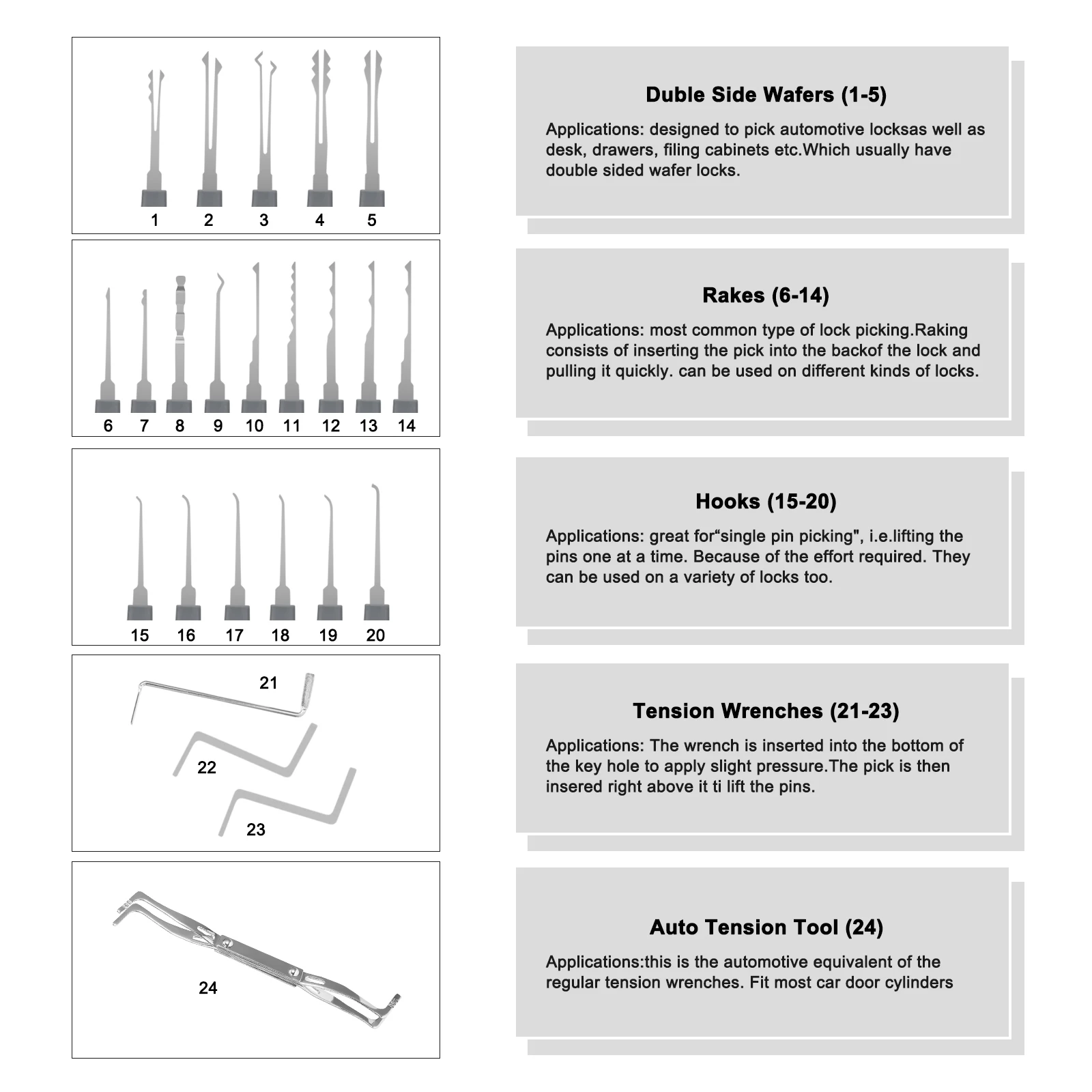 1 2 3 4 5

Duble Side Wafers (1-5)

Applications: designed to pick automotive locksas well as desk, drawers, filing cabinets etc.Which usually have double sided wafer locks.

6 7 8 9 10 11 12 13 14

Rakes (6-14)

Applications: most common type of lock picking.Raking consists of inserting the pick into the backof the lock and pulling it quickly. can be used on different kinds of locks.

15 16 17 18 19 20

Hooks (15-20)

Applications: great for“single pin picking", i.e.lifting the pins one at a time. Because of the effort required. They can be used on a variety of locks too.

21

22

23

Tension Wrenches (21-23)

Applications: The wrench is inserted into the bottom of the key hole to apply slight pressure.The pick is then insered right above it ti lift the pins.

24

Auto Tension Tool (24)

Applications:this is the automotive equivalent of the regular tension wrenches. Fit most car door cylinders