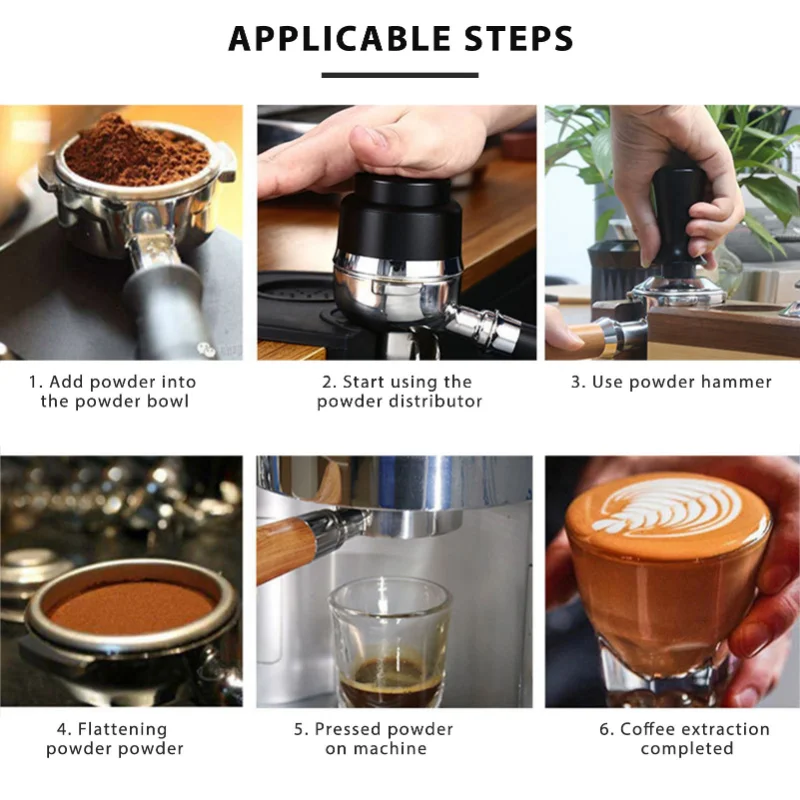 APPLICABLE STEPS

1. Add powder into the powder bowl

2. Start using the powder distributor

3. Use powder hammer

4. Flattening powder powder

5. Pressed powder on machine

6. Coffee extraction completed