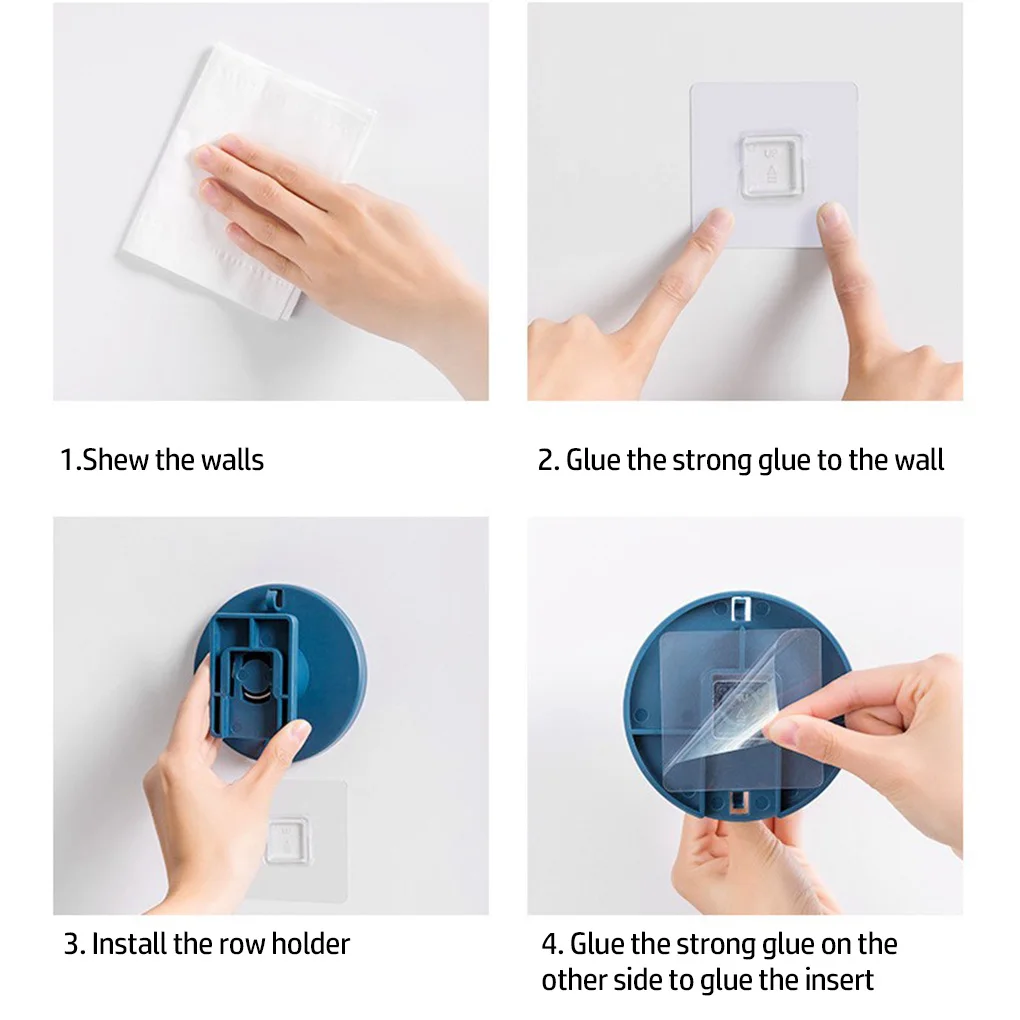 1.Shew the walls

2. Glue the strong glue to the wall

3. Install the row holder

4. Glue the strong glue on the other side to glue the insert