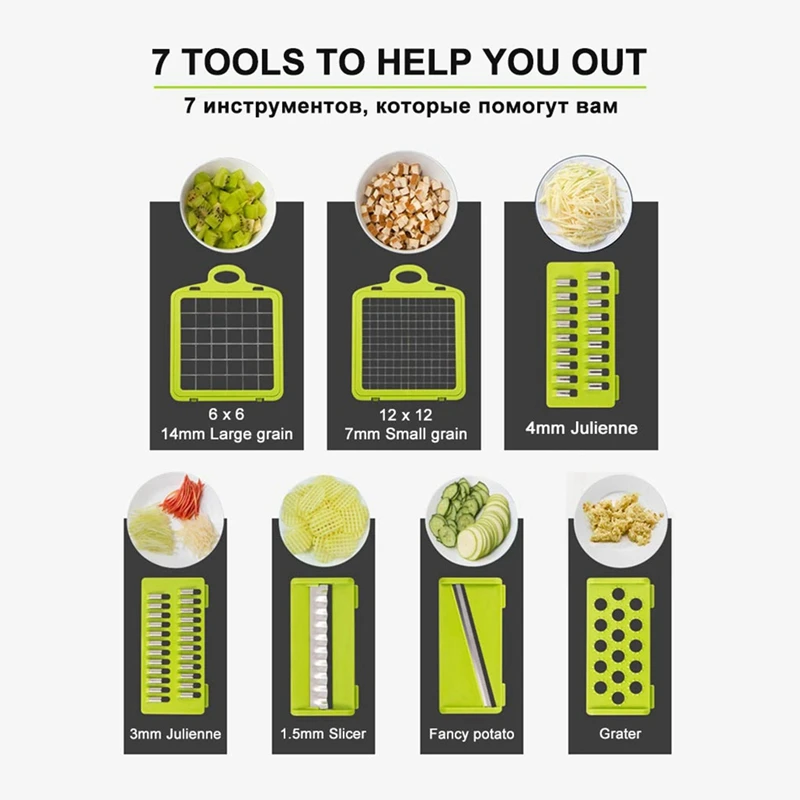 7 TOOLS TO HELP YOU OUT

7 инструментов, которые помогут вам

6 x 6
14mm Large grain

12 x 12
7mm Small grain

4mm Julienne

3mm Julienne

1.5mm Slicer

Fancy potato

Grater