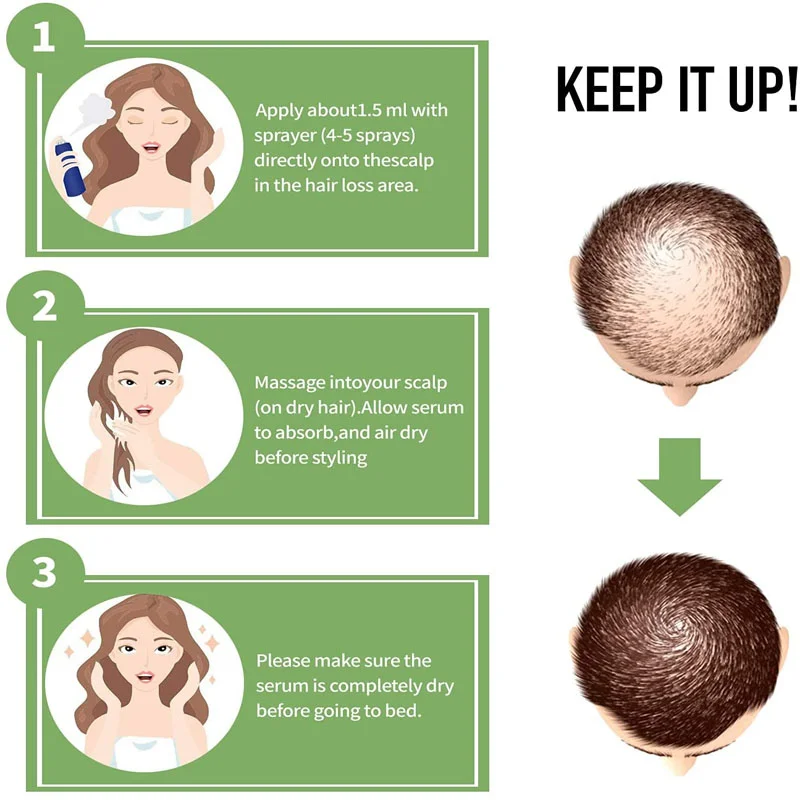 1

Apply about1.5 ml with sprayer (4-5 sprays) directly onto thescalp in the hair loss area.

2

Massage intoyour scalp (on dry hair).Allow serum to absorb,and air dry before styling

3

Please make sure the serum is completely dry before going to bed.

KEEP IT UP!