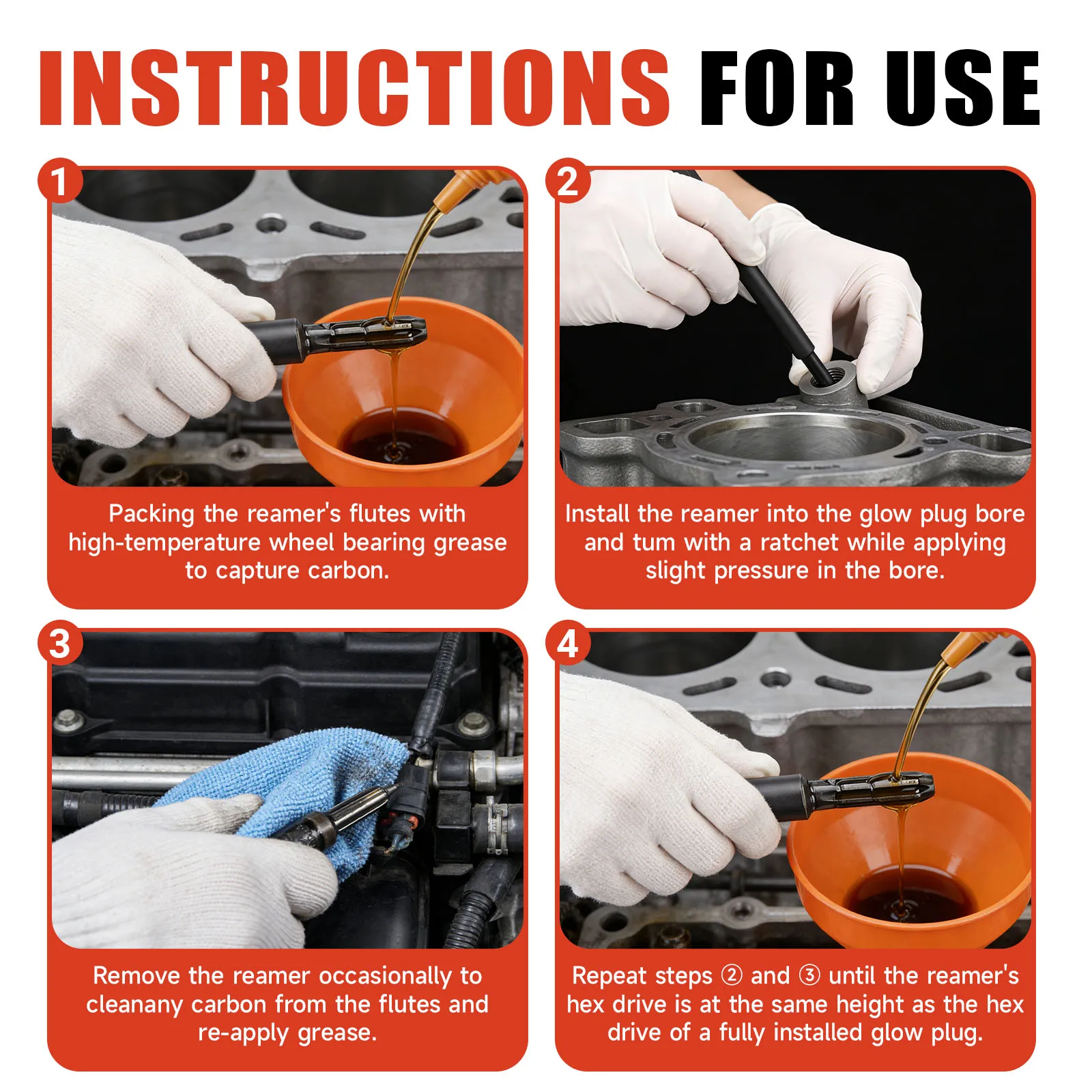 INSTRUCTIONS FOR USE

1

Packing the reamer's flutes with high-temperature wheel bearing grease to capture carbon.

2

Install the reamer into the glow plug bore and tum with a ratchet while applying slight pressure in the bore.

3

Remove the reamer occasionally to cleanany carbon from the flutes and re-apply grease.

4

Repeat steps ② and ③ until the reamer's hex drive is at the same height as the hex drive of a fully installed glow plug.