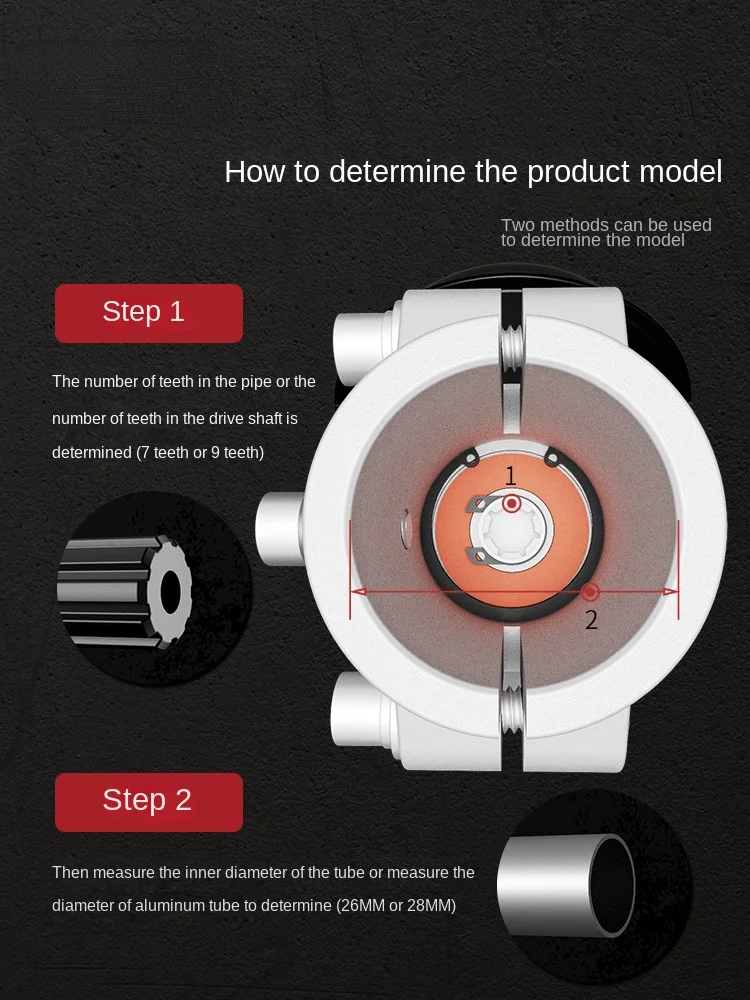 How to determine the product model

Two methods can be used to determine the model

Step 1

The number of teeth in the pipe or the number of teeth in the drive shaft is determined (7 teeth or 9 teeth)

1

2

Step 2

Then measure the inner diameter of the tube or measure the diameter of aluminum tube to determine (26MM or 28MM)