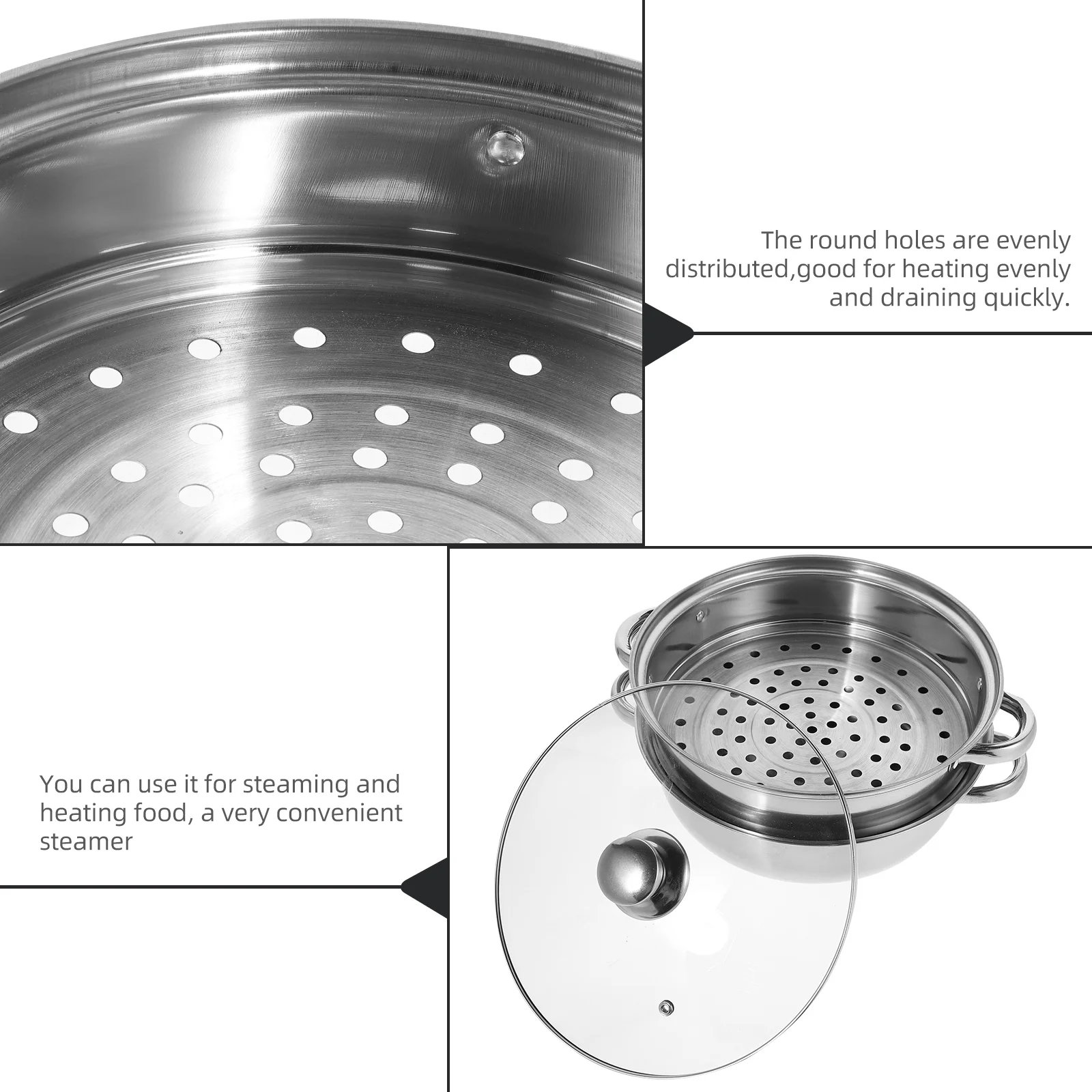 The round holes are evenly distributed,good for heating evenly and draining quickly.

You can use it for steaming and heating food, a very convenient steamer