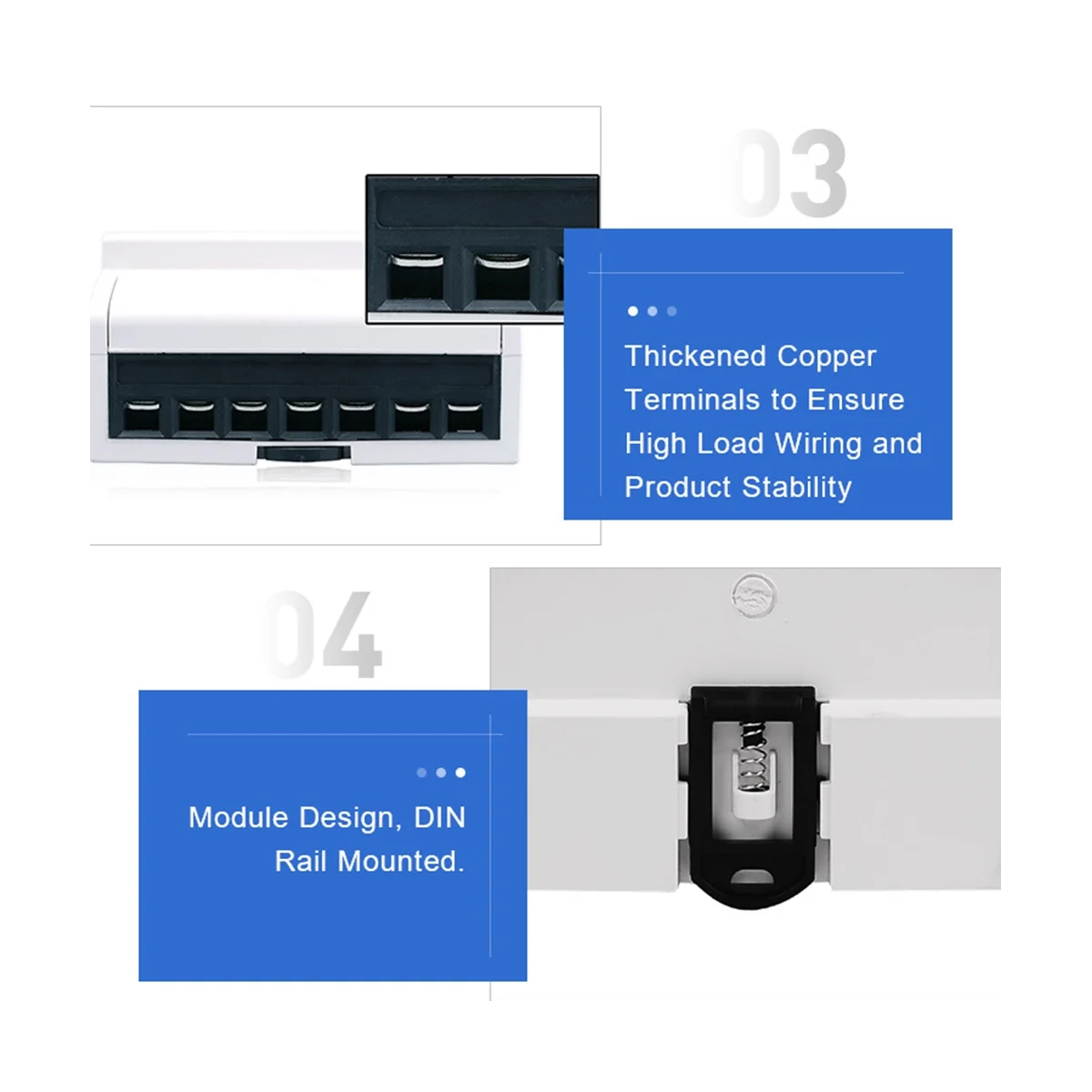 03

Thickened Copper Terminals to Ensure High Load Wiring and Product Stability

04

Module Design, DIN Rail Mounted.