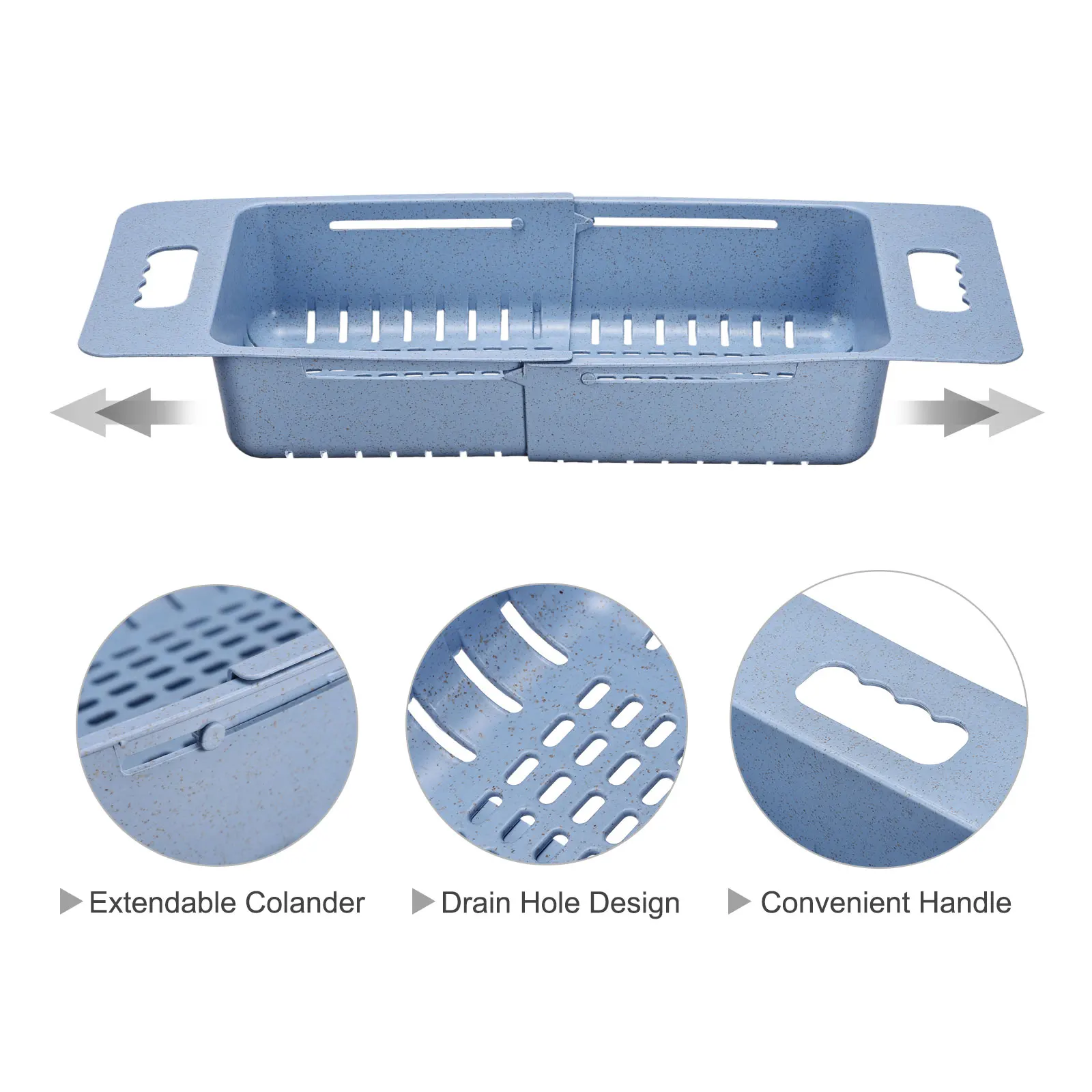 Extendable Colander

Drain Hole Design

Convenient Handle