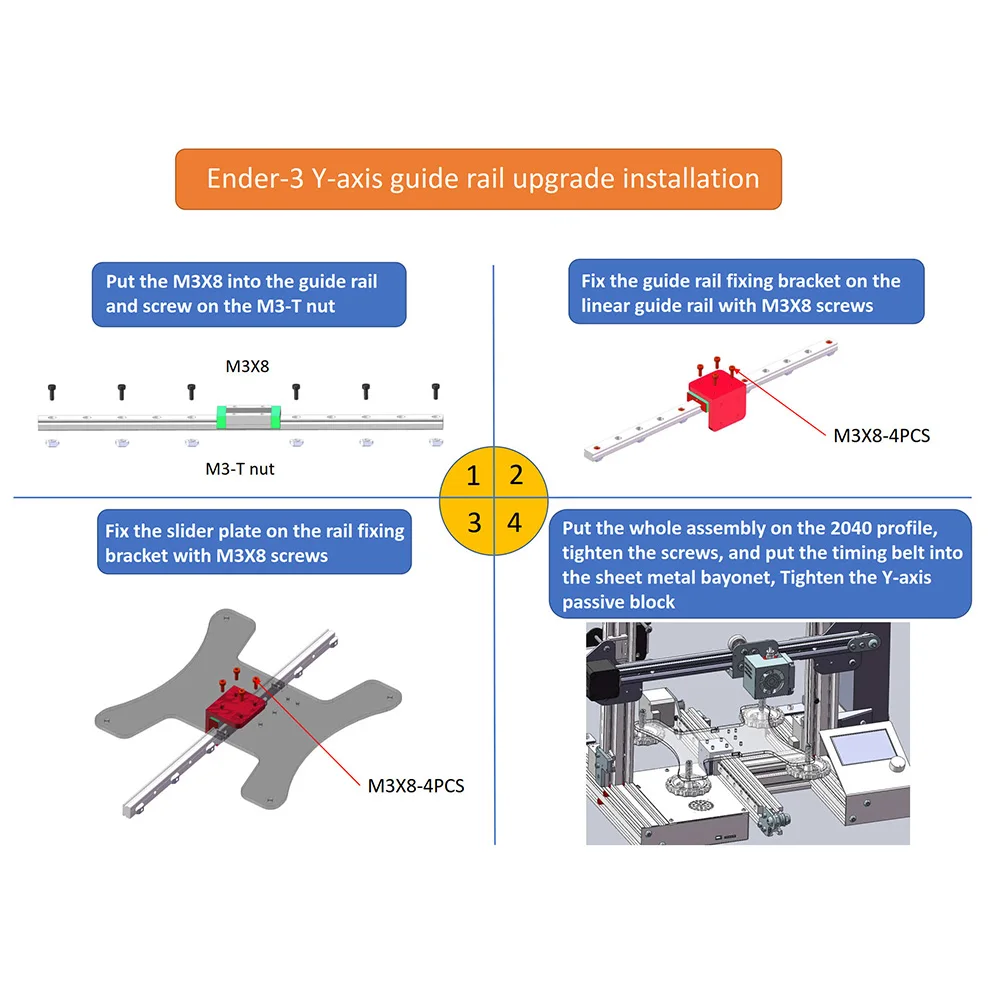 Ender-3 Y-axis guide rail upgrade installation

Put the M3X8 into the guide rail and screw on the M3-T nut

M3X8

M3-T nut

Fix the guide rail fixing bracket on the linear guide rail with M3X8 screws

M3X8-4PCS

1 2
3 4

Fix the slider plate on the rail fixing bracket with M3X8 screws

M3X8-4PCS

Put the whole assembly on the 2040 profile, tighten the screws, and put the timing belt into the sheet metal bayonet, Tighten the Y-axis passive block