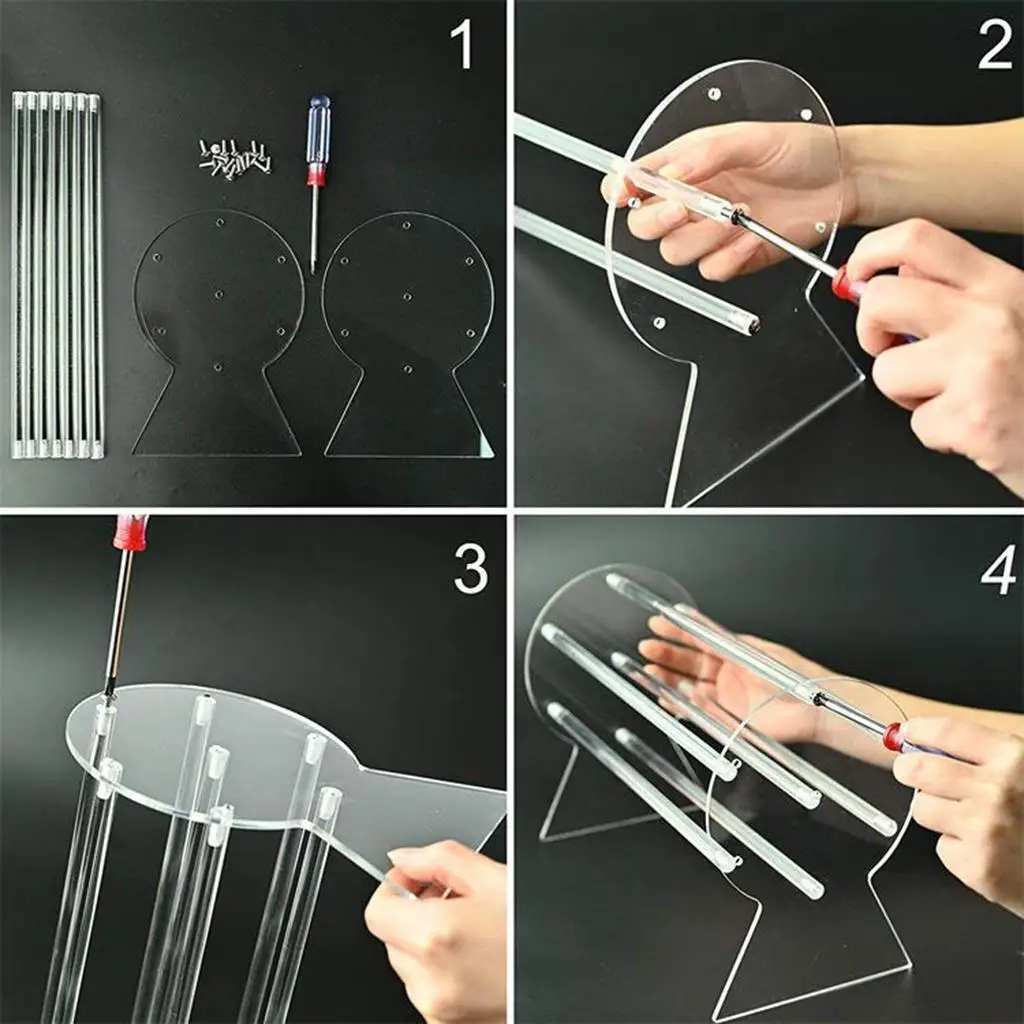 1
2
3
4