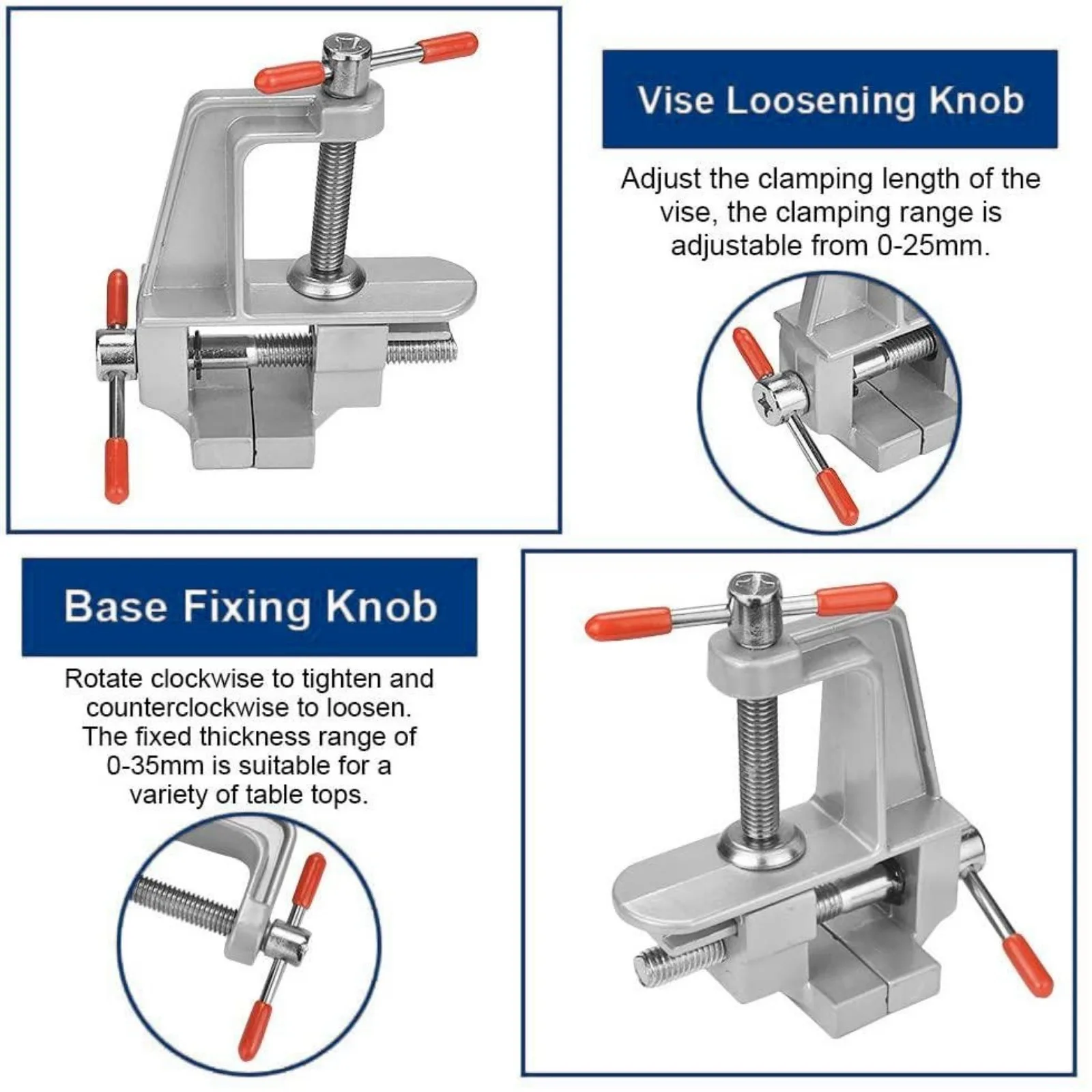 Vise Loosening Knob

Adjust the clamping length of the vise, the clamping range is adjustable from 0-25mm.

Base Fixing Knob

Rotate clockwise to tighten and counterclockwise to loosen. The fixed thickness range of 0-35mm is suitable for a variety of table tops.