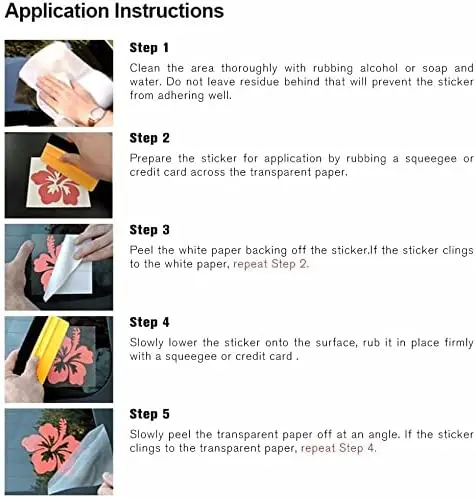 Application Instructions

Step 1

Clean the area thoroughly with rubbing alcohol or soap and water. Do not leave residue behind that will prevent the sticker from adhering well.

Step 2

Prepare the sticker for application by rubbing a squeegee or credit card across the transparent paper.

Step 3

Peel the white paper backing off the sticker.If the sticker clings to the white paper, repeat Step 2.

Step 4

Slowly lower the sticker onto the surface, rub it in place firmly with a squeegee or credit card .

Step 5

Slowly peel the transparent paper off at an angle. If the sticker clings to the transparent paper, repeat Step 4.