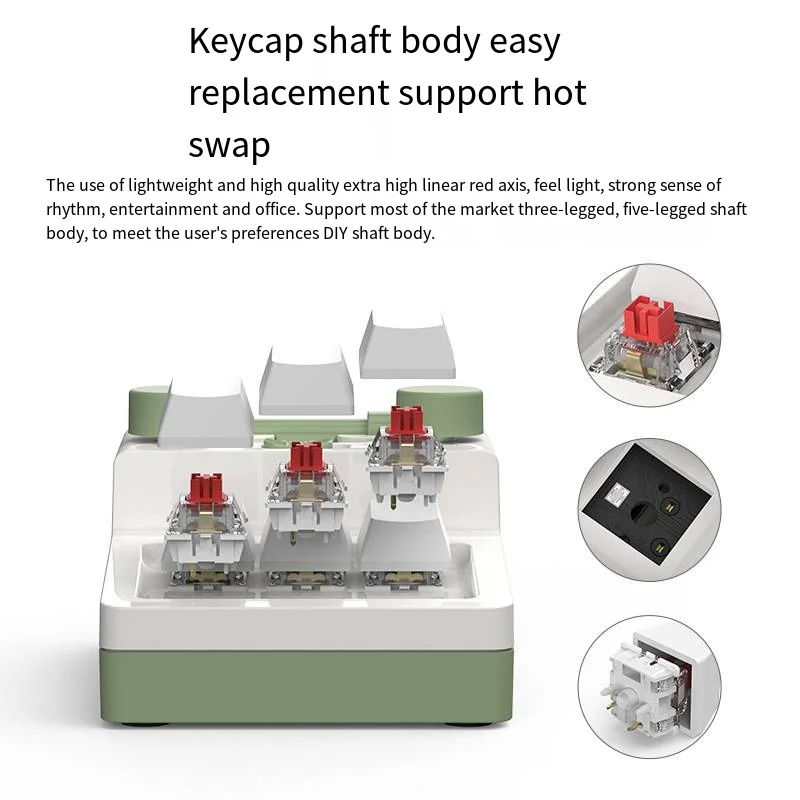 Keycap shaft body easy replacement support hot swap

The use of lightweight and high quality extra high linear red axis, feel light, strong sense of rhythm, entertainment and office. Support most of the market three-legged, five-legged shaft body, to meet the user's preferences DIY shaft body.