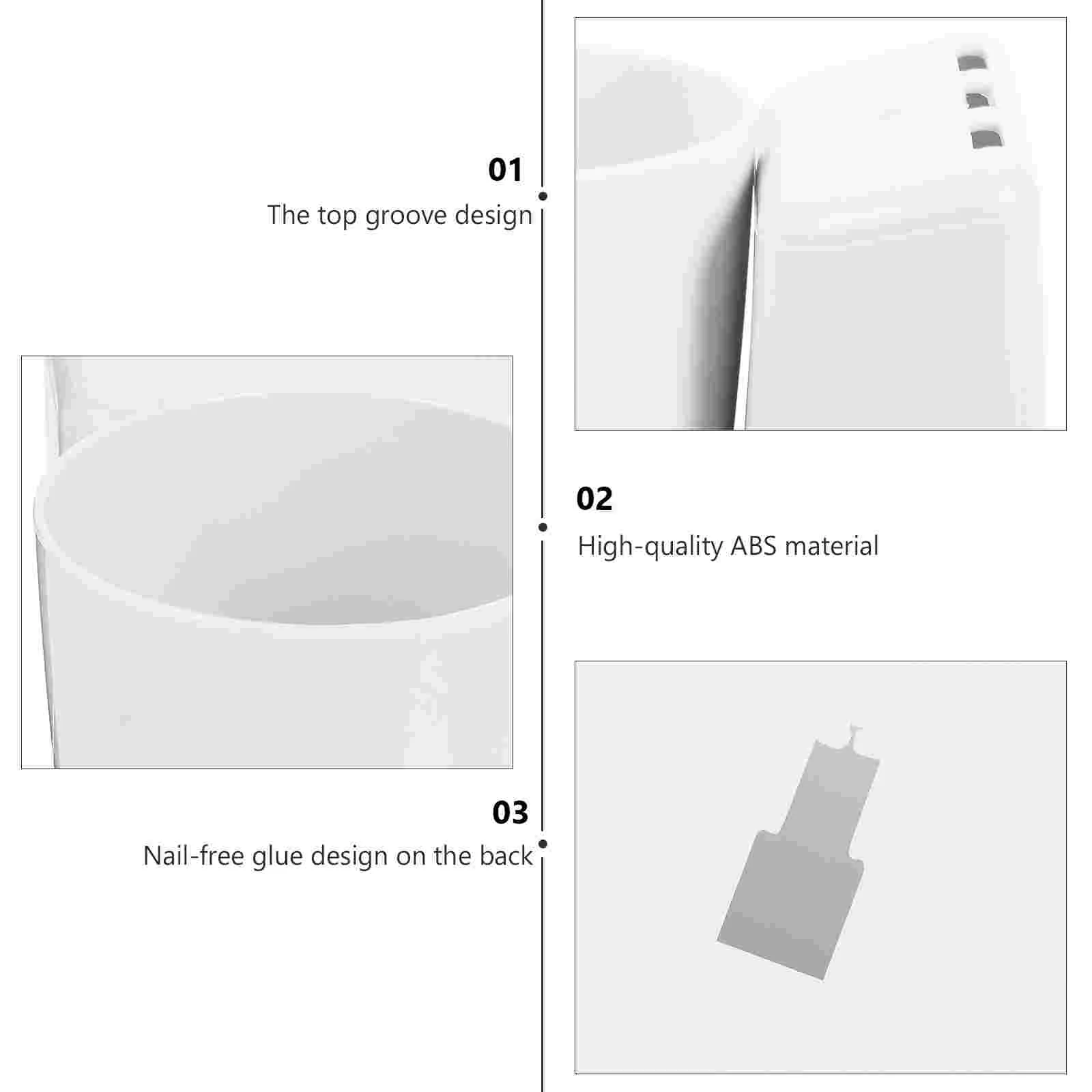 01
The top groove design

02
High-quality ABS material

03
Nail-free glue design on the back