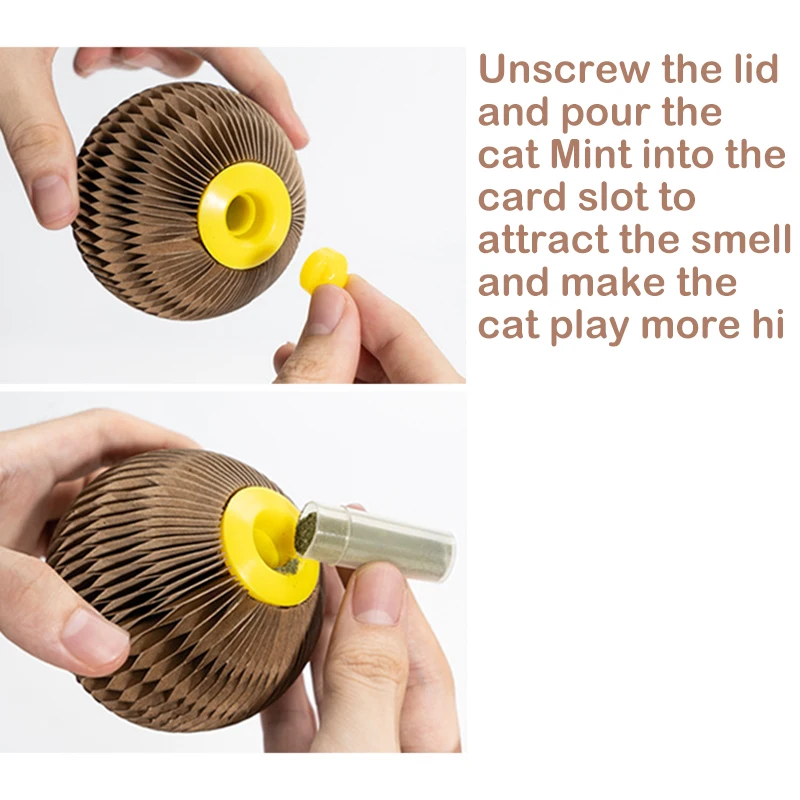 Unscrew the lid and pour the cat Mint into the card slot to attract the smell and make the cat play more hi