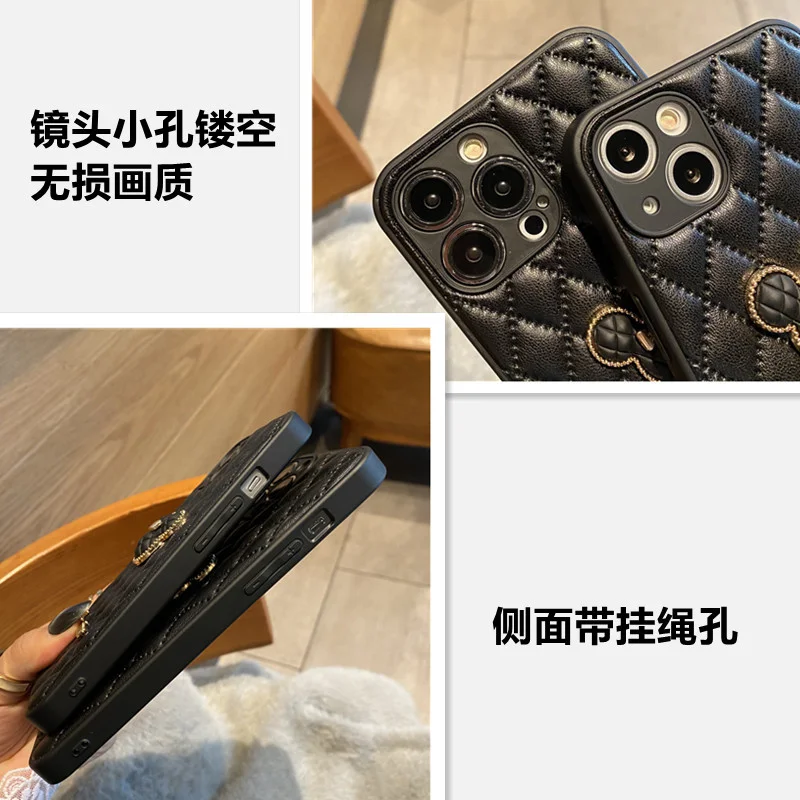 镜头小孔镂空
无损画质

侧面带挂绳孔