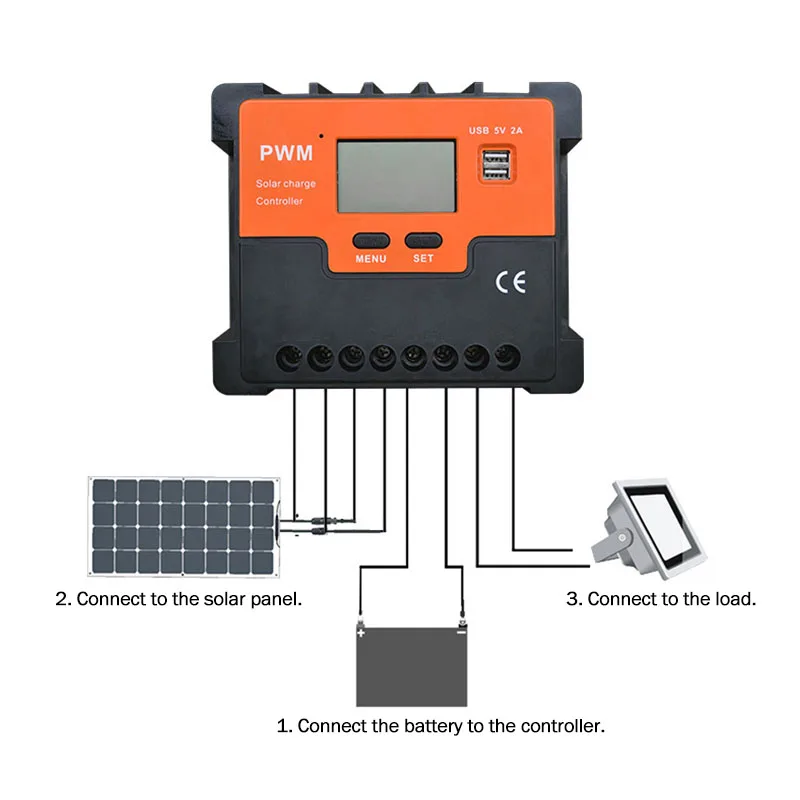 PWM
Solar charge
Controller

USB 5V 2A

MENU SET

CE

2. Connect to the solar panel.

3. Connect to the load.

+ −

1. Connect the battery to the controller.