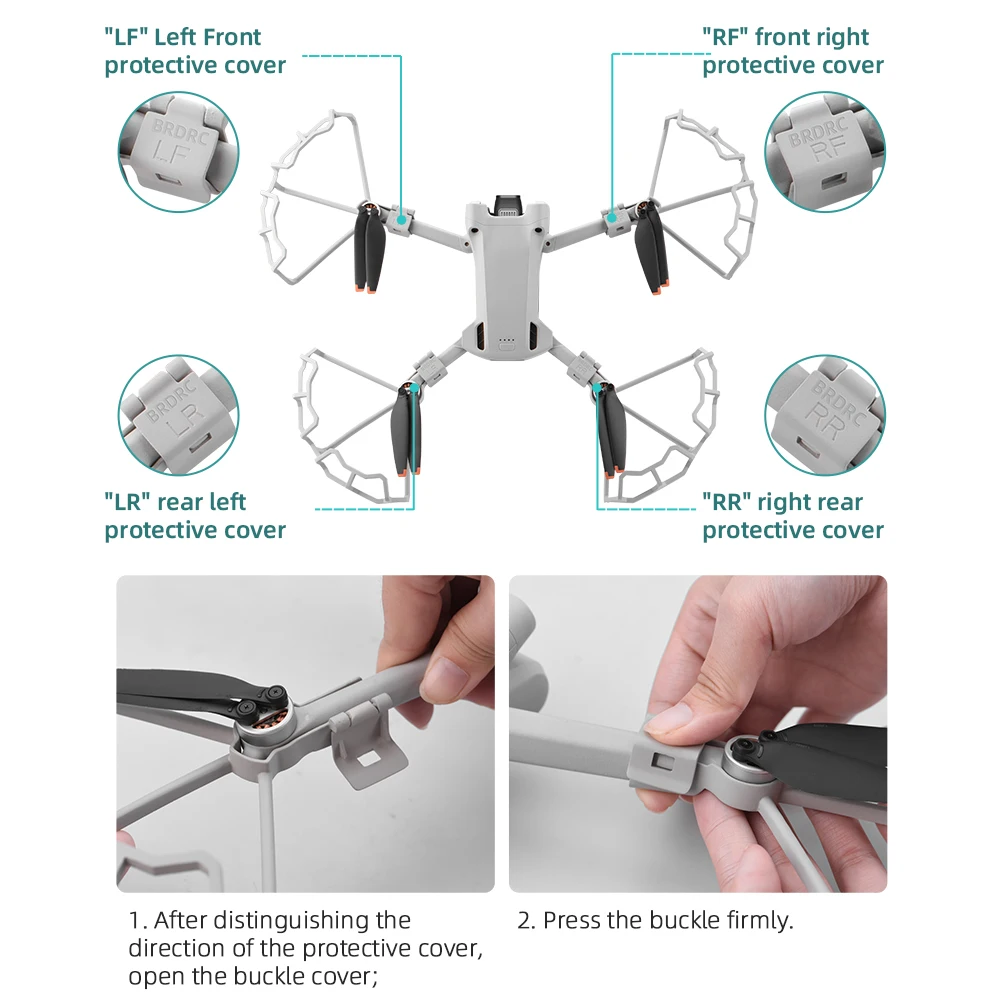 "LF" Left Front protective cover

BRDRC LF

"RF" front right protective cover

BRDRC RF

BRDRC LR

"LR" rear left protective cover

BRDRC RR

"RR" right rear protective cover

1. After distinguishing the direction of the protective cover, open the buckle cover;

2. Press the buckle firmly.