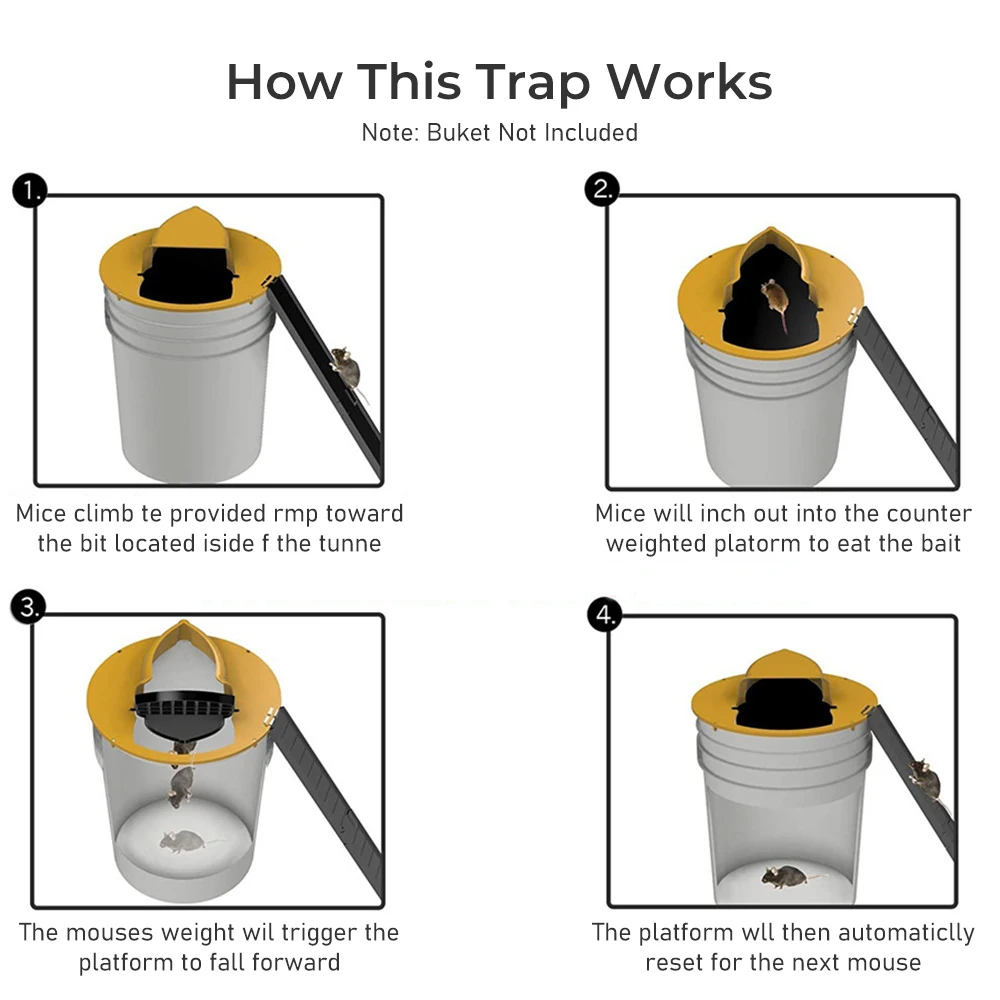 How This Trap Works
Note: Buket Not Included

1.
Mice climb te provided rmp toward the bit located iside f the tunne

2.
Mice will inch out into the counter weighted platorm to eat the bait

3.
The mouses weight wil trigger the platform to fall forward

4.
The platform wll then automaticlly reset for the next mouse