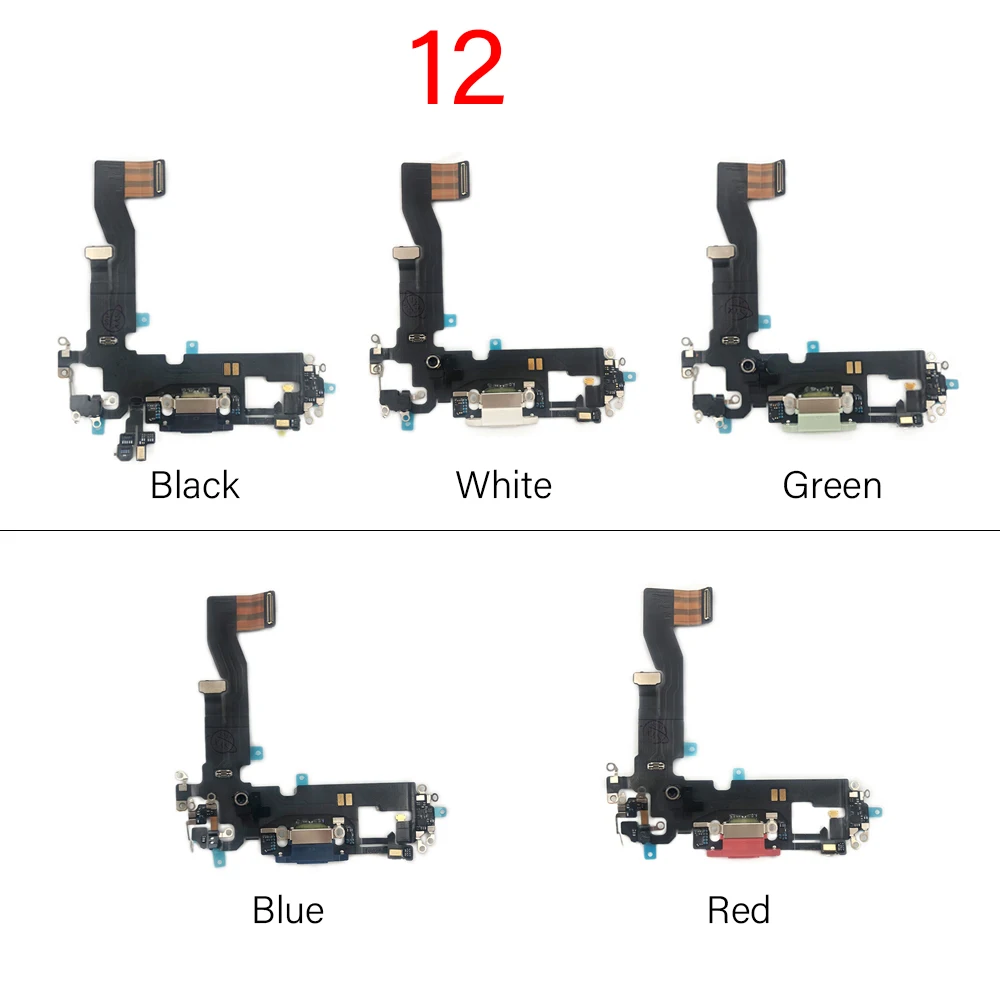 12

Black

White

Green

Blue

Red