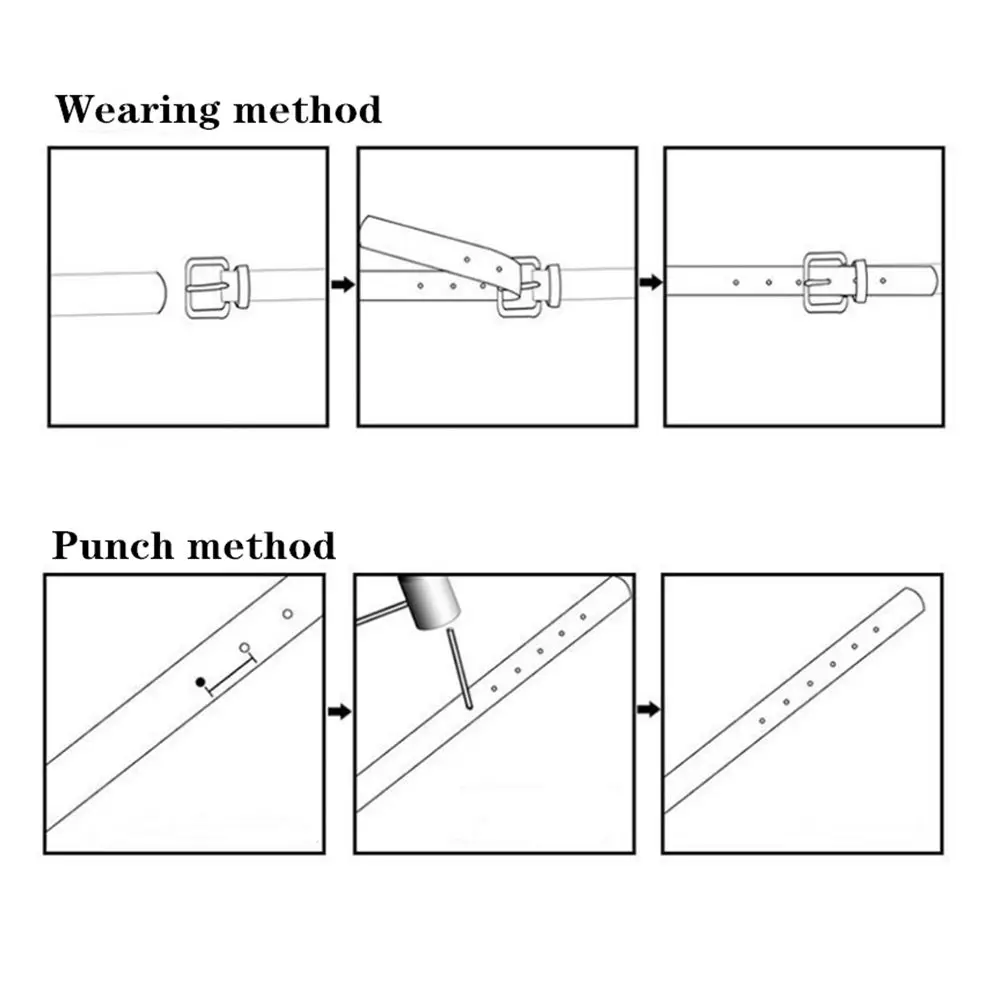 Wearing method

Punch method