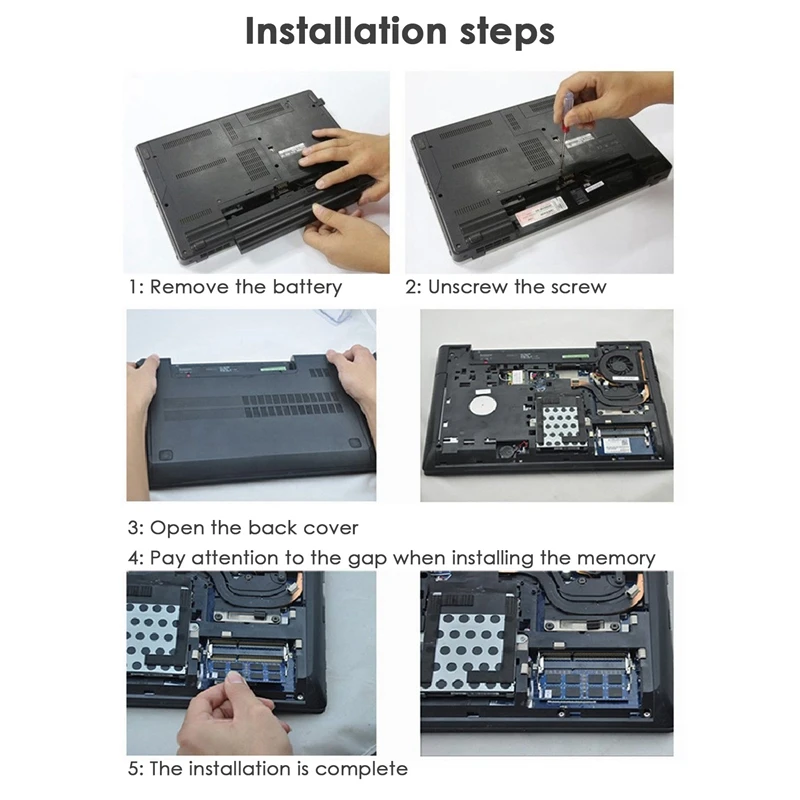 Installation steps

1: Remove the battery

2: Unscrew the screw

3: Open the back cover

4: Pay attention to the gap when installing the memory

5: The installation is complete