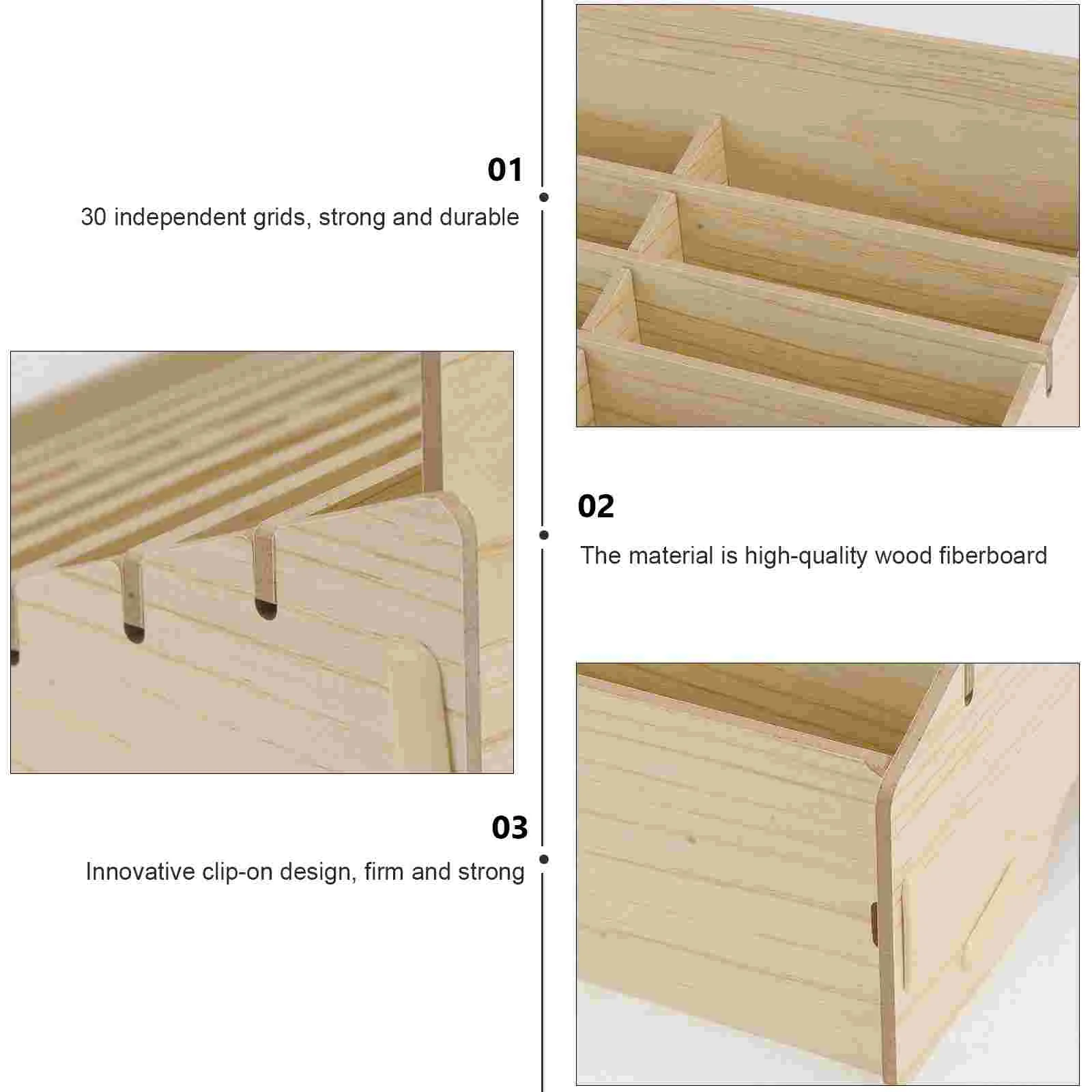 01

30 independent grids, strong and durable

02

The material is high-quality wood fiberboard

03

Innovative clip-on design, firm and strong