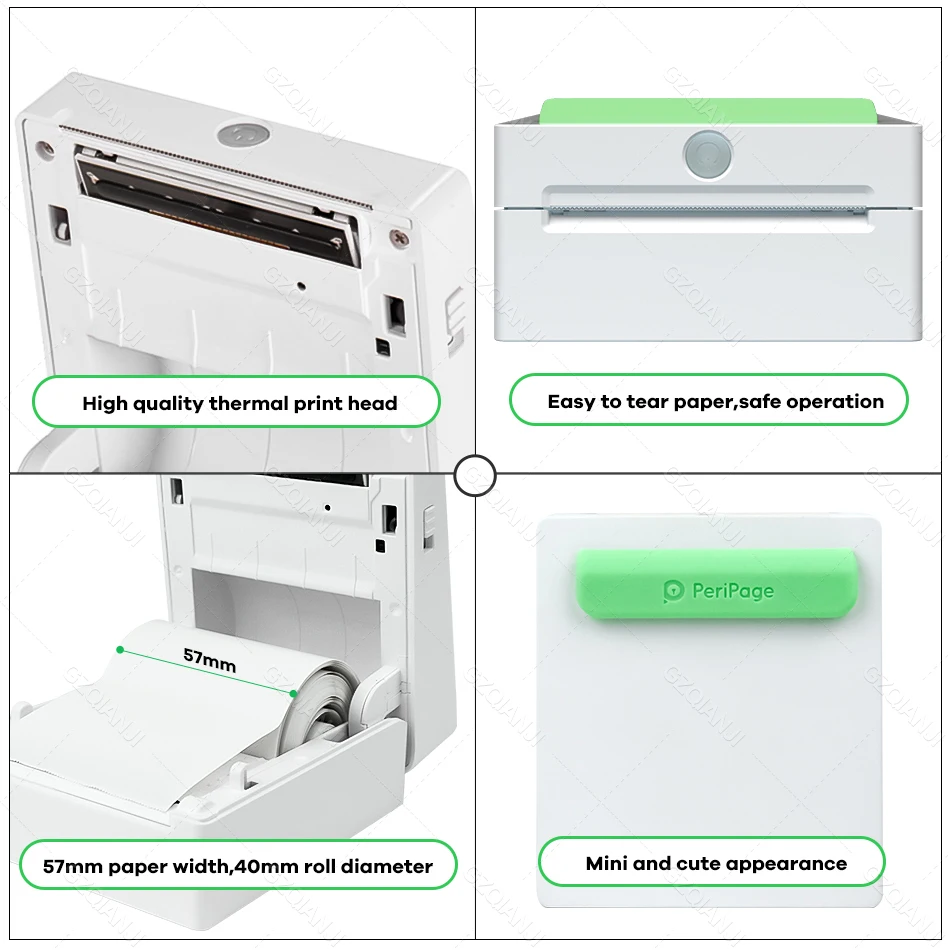 GZQIANJI

High quality thermal print head

Easy to tear paper,safe operation

57mm

57mm paper width,40mm roll diameter

PeriPage

Mini and cute appearance