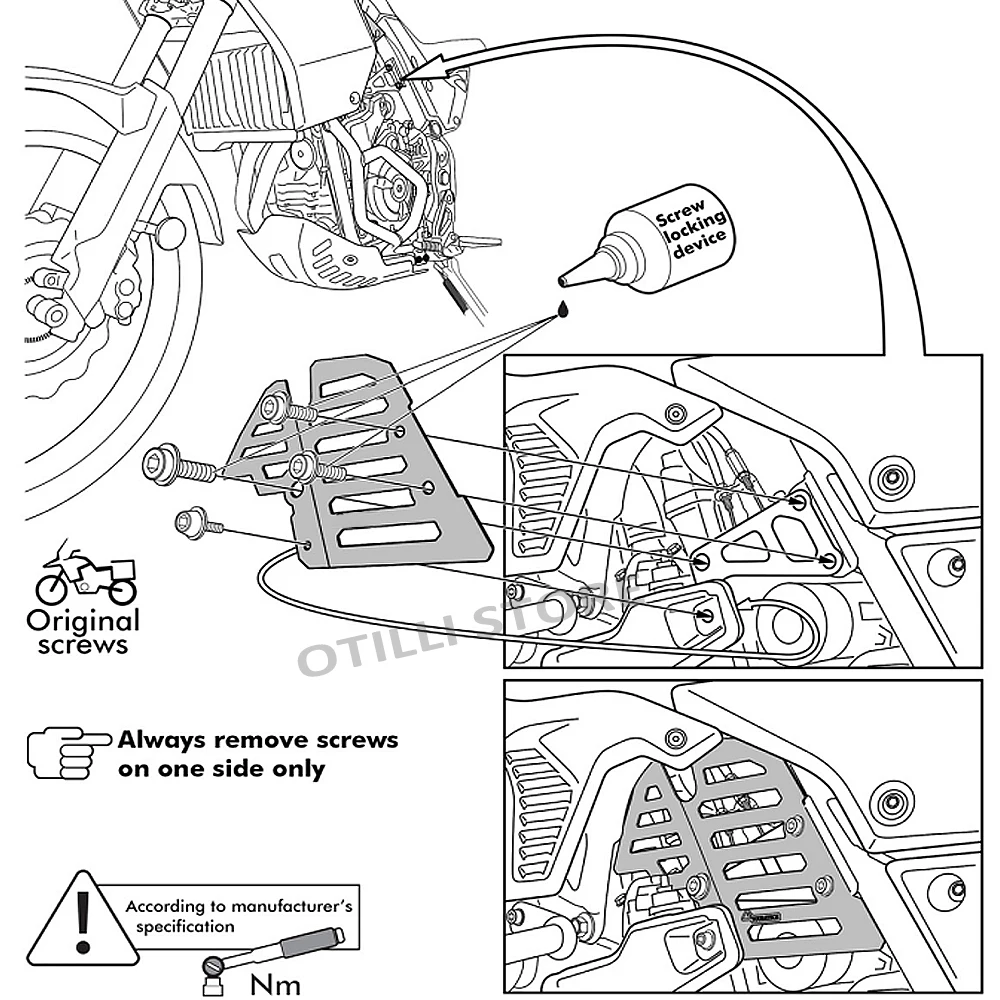 Screw locking device

Original screws

OTILLI STORE

Always remove screws on one side only

According to manufacturer's specification

Nm