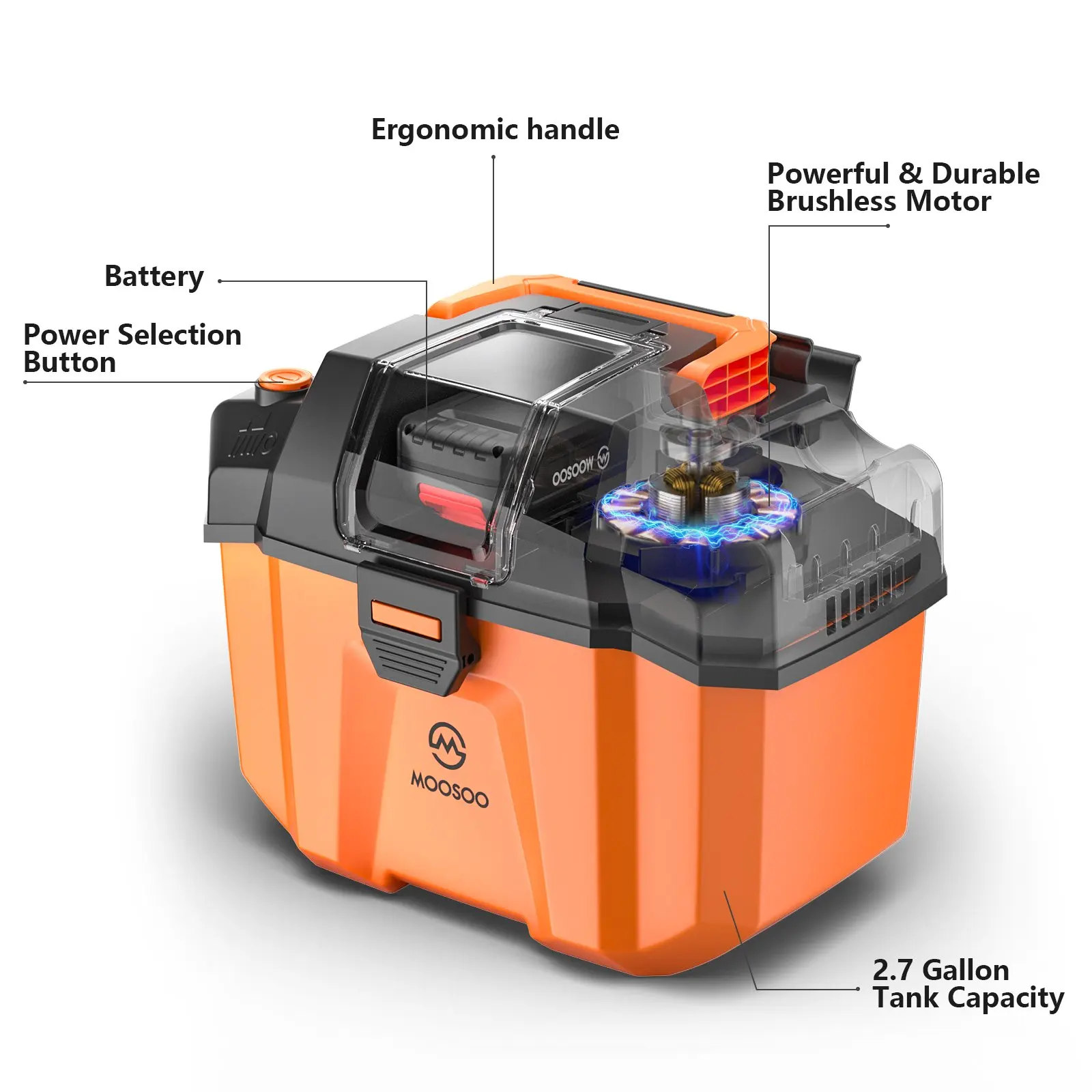 Ergonomic handle

Powerful & Durable
Brushless Motor

Battery

Power Selection
Button

MOOSOO

MOOSOO

2.7 Gallon
Tank Capacity