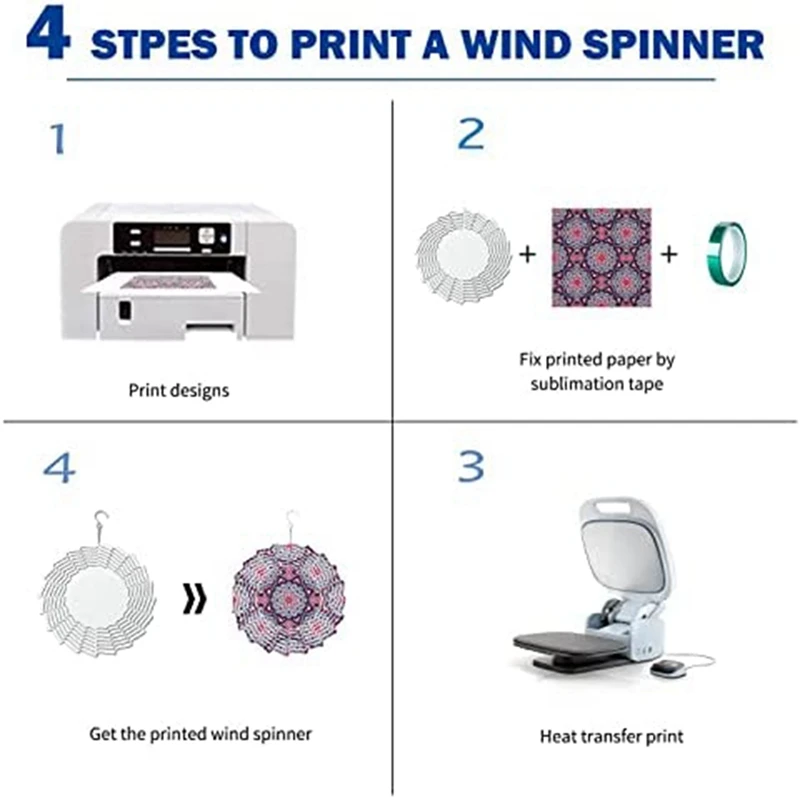 4 STPES TO PRINT A WIND SPINNER

1

Print designs

2

+ +

Fix printed paper by sublimation tape

4

Get the printed wind spinner

3

Heat transfer print