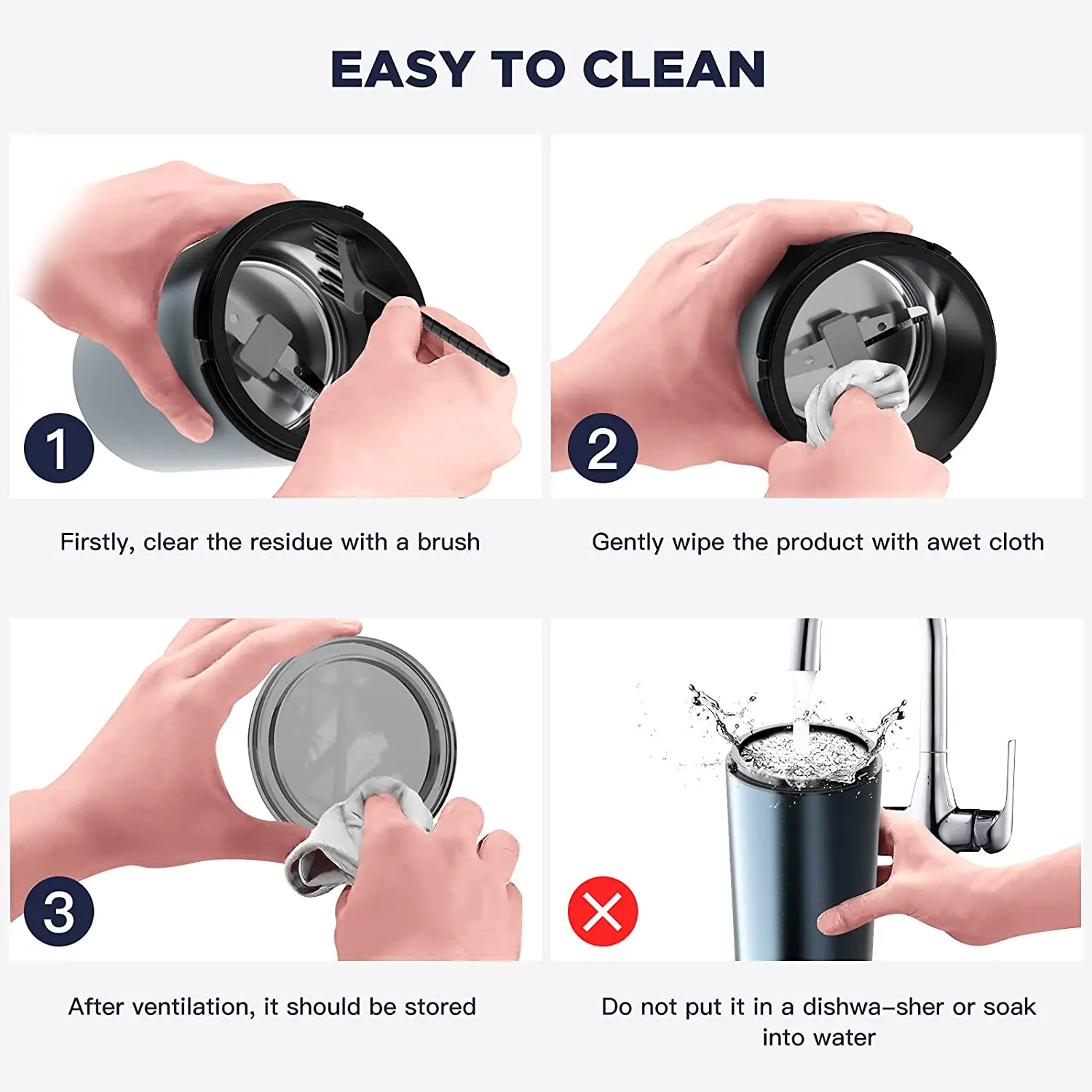 EASY TO CLEAN

1

Firstly, clear the residue with a brush

2

Gently wipe the product with awet cloth

3

After ventilation, it should be stored

Do not put it in a dishwa-sher or soak into water