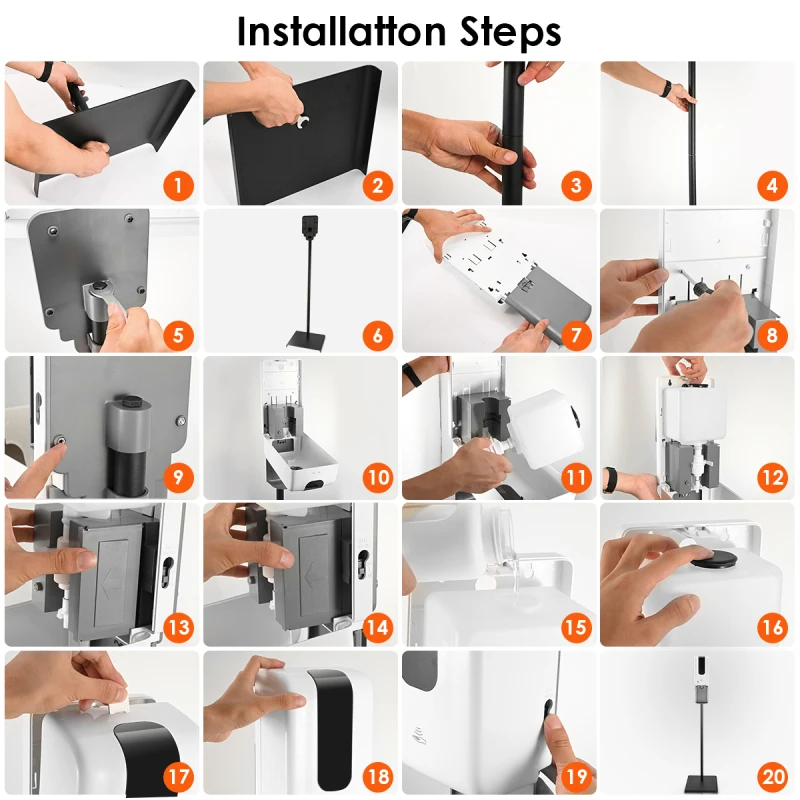 Installatton Steps

1
2
3
4
5
6
7
8
9
10
11
12
13
14
15
16
17
18
19
20