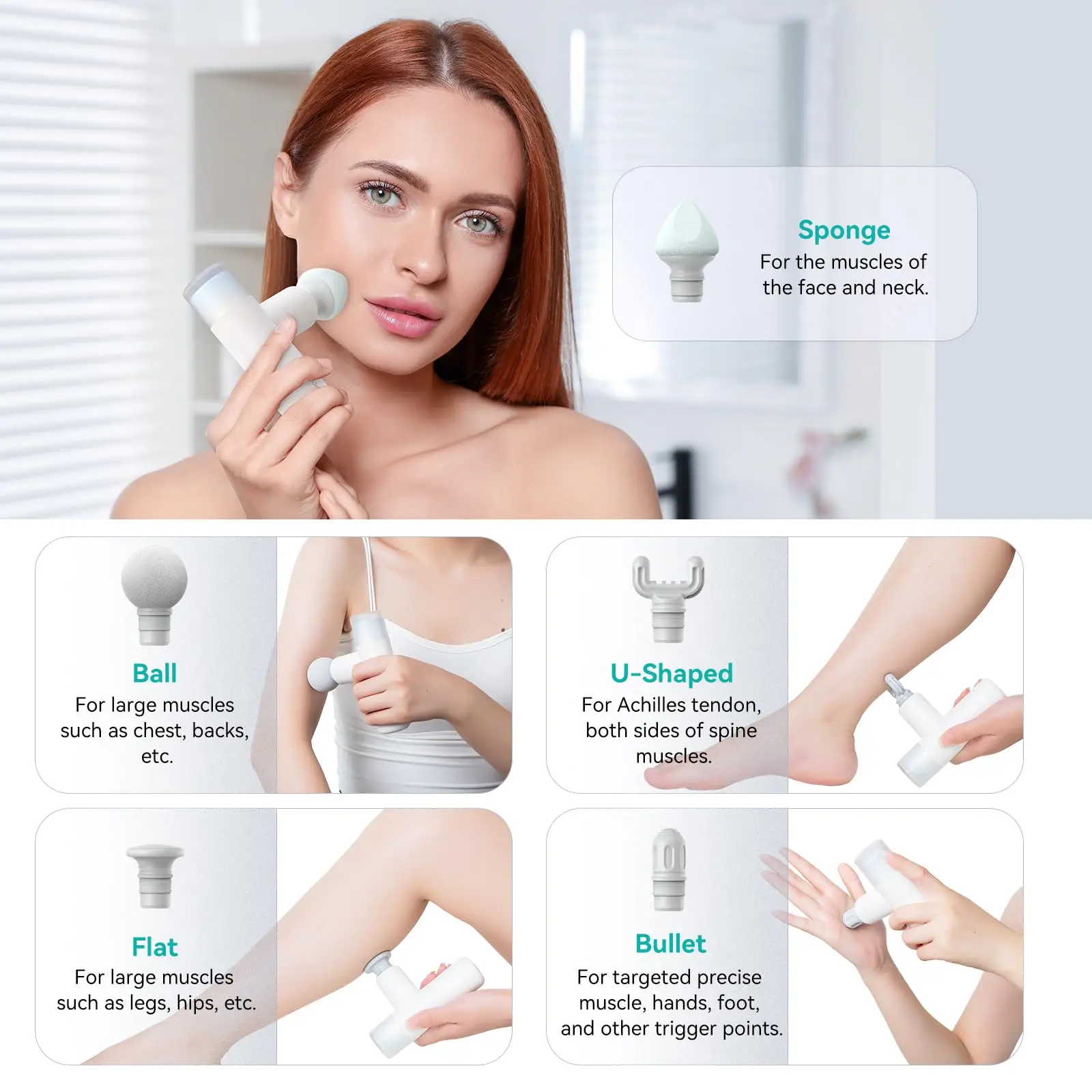 Sponge
For the muscles of the face and neck.

Ball
For large muscles such as chest, backs, etc.

U-Shaped
For Achilles tendon, both sides of spine muscles.

Flat
For large muscles such as legs, hips, etc.

Bullet
For targeted precise muscle, hands, foot, and other trigger points.