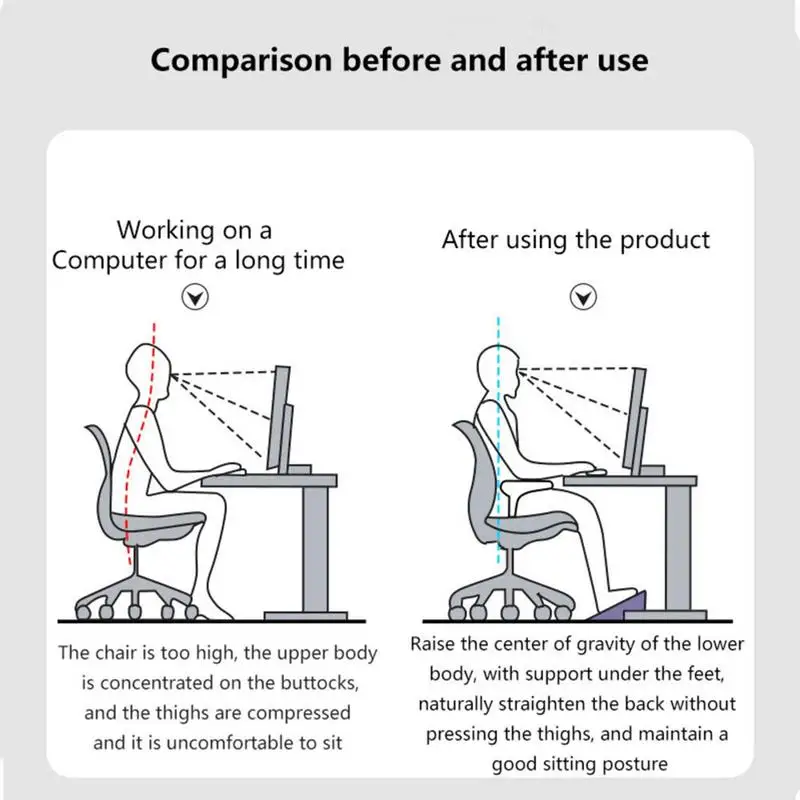 Comparison before and after use

Working on a Computer for a long time

The chair is too high, the upper body is concentrated on the buttocks, and the thighs are compressed and it is uncomfortable to sit

After using the product

Raise the center of gravity of the lower body, with support under the feet, naturally straighten the back without pressing the thighs, and maintain a good sitting posture