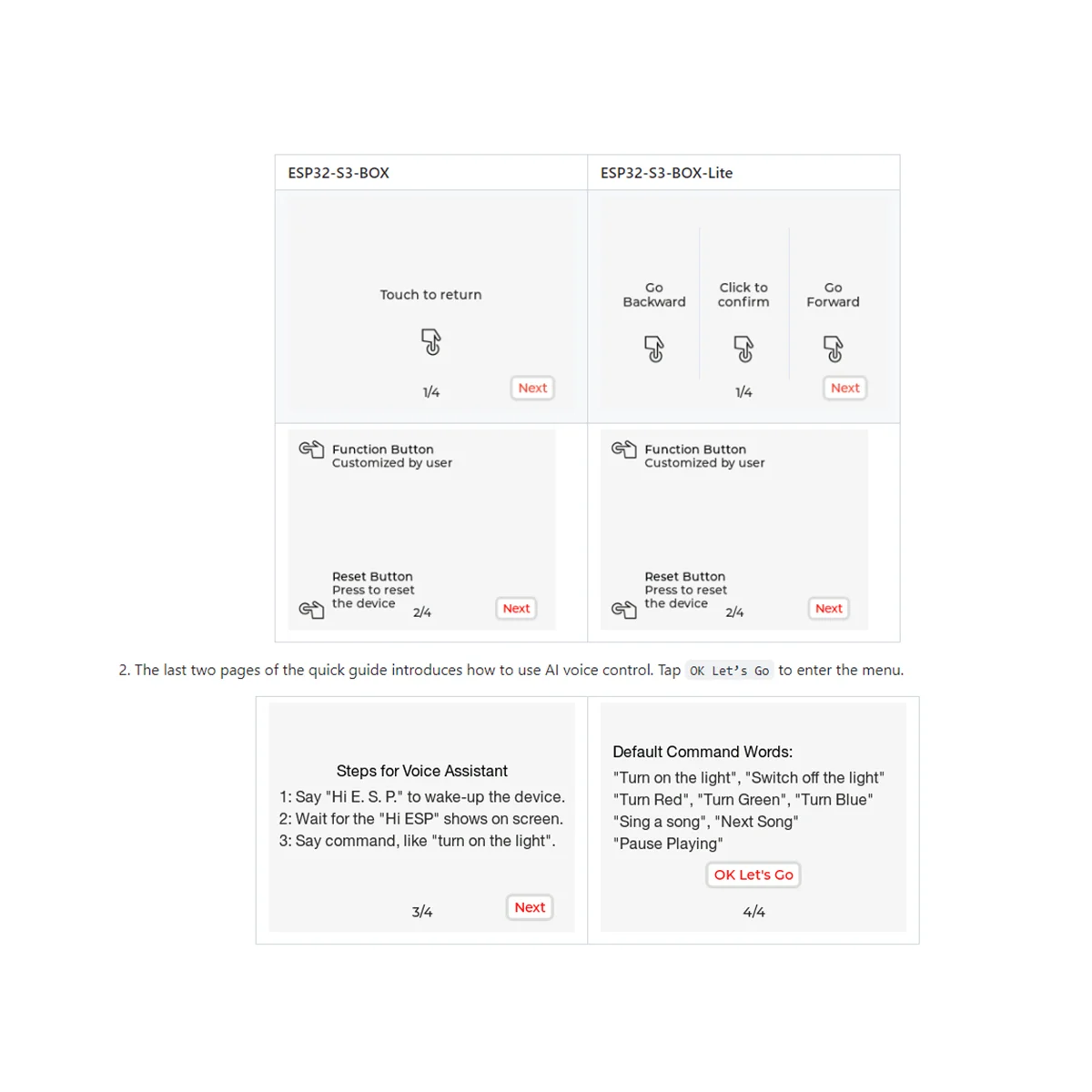 | ESP32-S3-BOX | ESP32-S3-BOX-Lite |
|---|---|
| Touch to return 1/4 Next | Go Backward Click to confirm Go Forward 1/4 Next |
| Function Button Customized by user Reset Button Press to reset the device 2/4 Next | Function Button Customized by user Reset Button Press to reset the device 2/4 Next |

2. The last two pages of the quick guide introduces how to use AI voice control. Tap OK Let's Go to enter the menu.

Steps for Voice Assistant

1: Say "Hi E. S. P." to wake-up the device.
2: Wait for the "Hi ESP" shows on screen.
3: Say command, like "turn on the light".

3/4 Next

Default Command Words:
"Turn on the light", "Switch off the light"
"Turn Red", "Turn Green", "Turn Blue"
"Sing a song", "Next Song"
"Pause Playing"

OK Let's Go

4/4