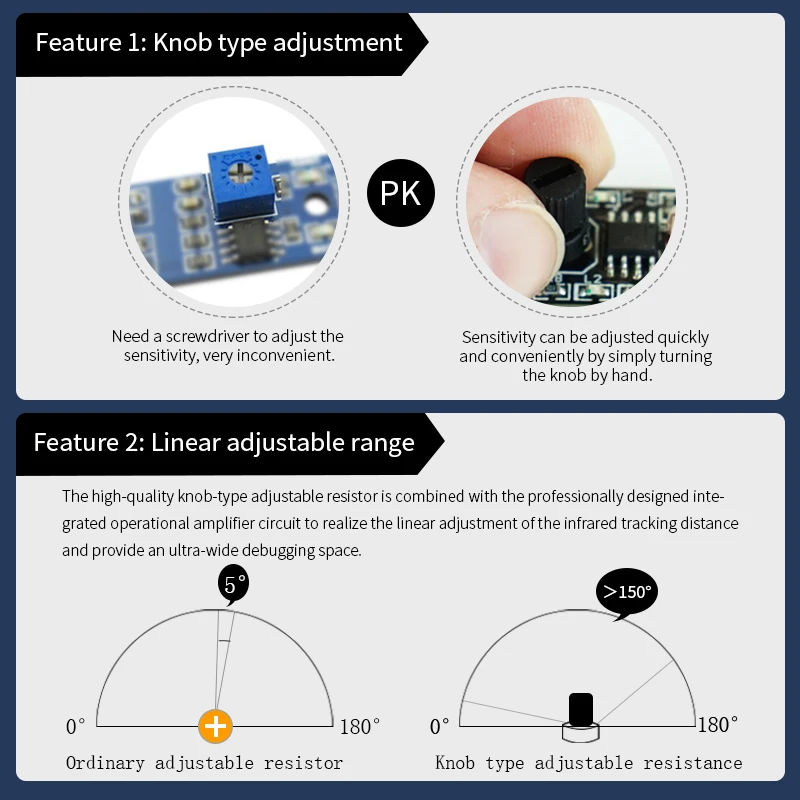 Feature 1: Knob type adjustment

PK

Need a screwdriver to adjust the sensitivity, very inconvenient.

Sensitivity can be adjusted quickly and conveniently by simply turning the knob by hand.

Feature 2: Linear adjustable range

The high-quality knob-type adjustable resistor is combined with the professionally designed integrated operational amplifier circuit to realize the linear adjustment of the infrared tracking distance and provide an ultra-wide debugging space.

5°

0°

180°

Ordinary adjustable resistor

>150°

0°

180°

Knob type adjustable resistance