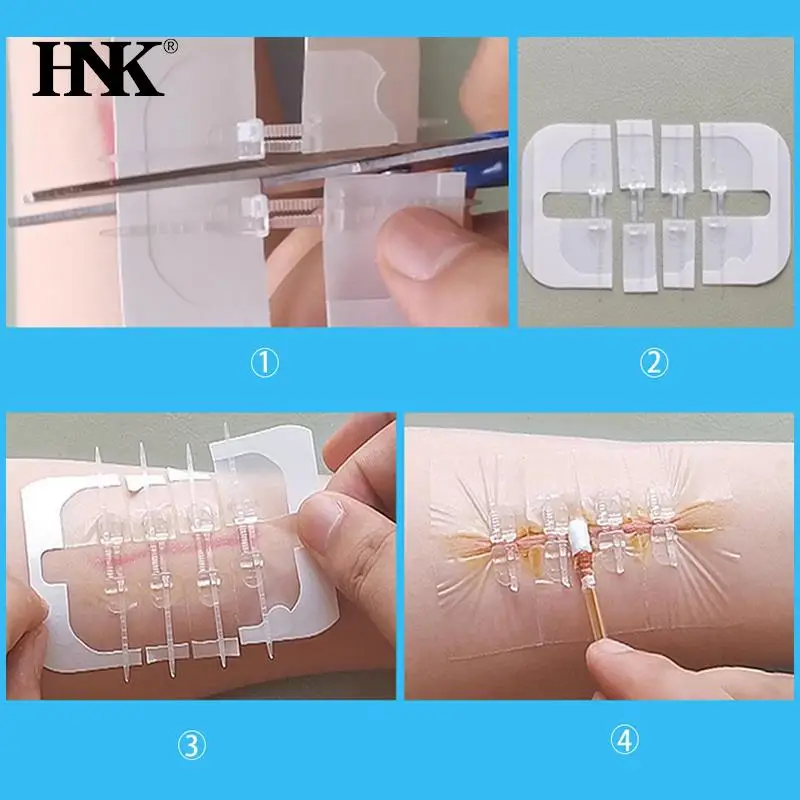 HNK®

①

②

③

④