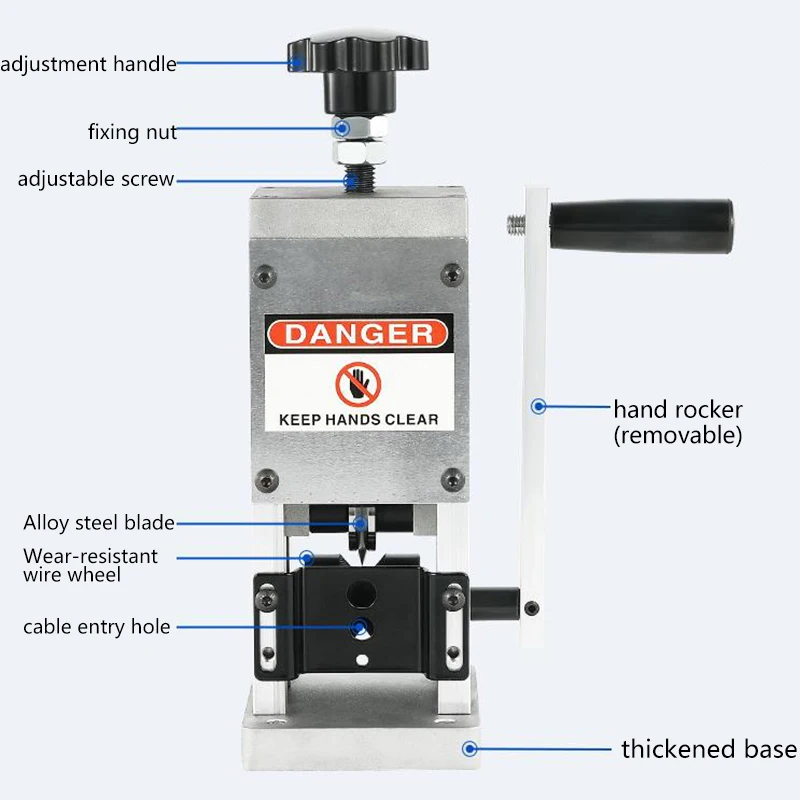 adjustment handle

fixing nut

adjustable screw

DANGER

KEEP HANDS CLEAR

hand rocker
(removable)

Alloy steel blade

Wear-resistant
wire wheel

cable entry hole

thickened base