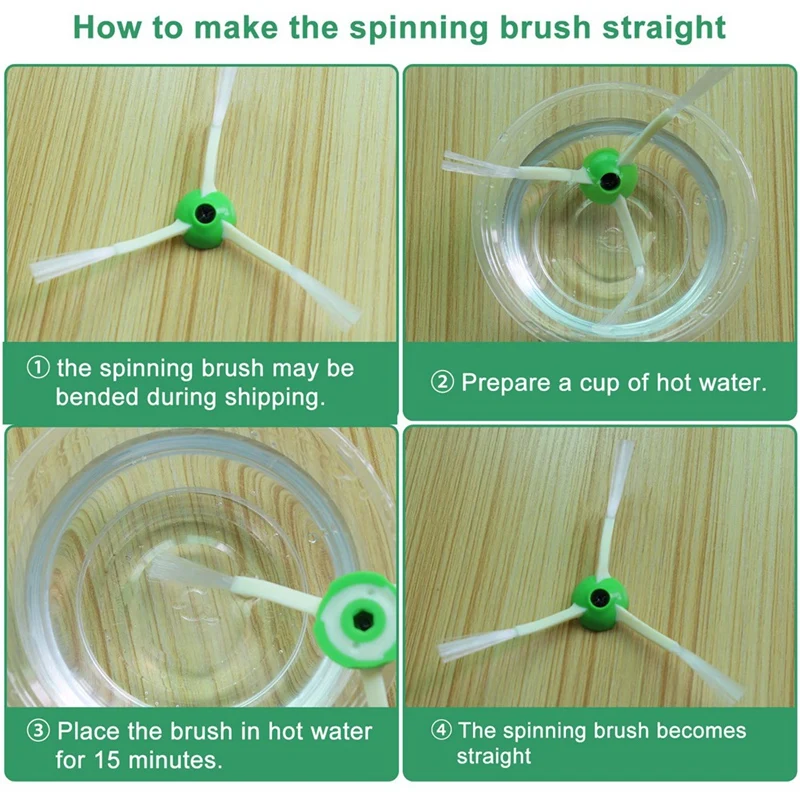 How to make the spinning brush straight

① the spinning brush may be bended during shipping.

② Prepare a cup of hot water.

③ Place the brush in hot water for 15 minutes.

④ The spinning brush becomes straight