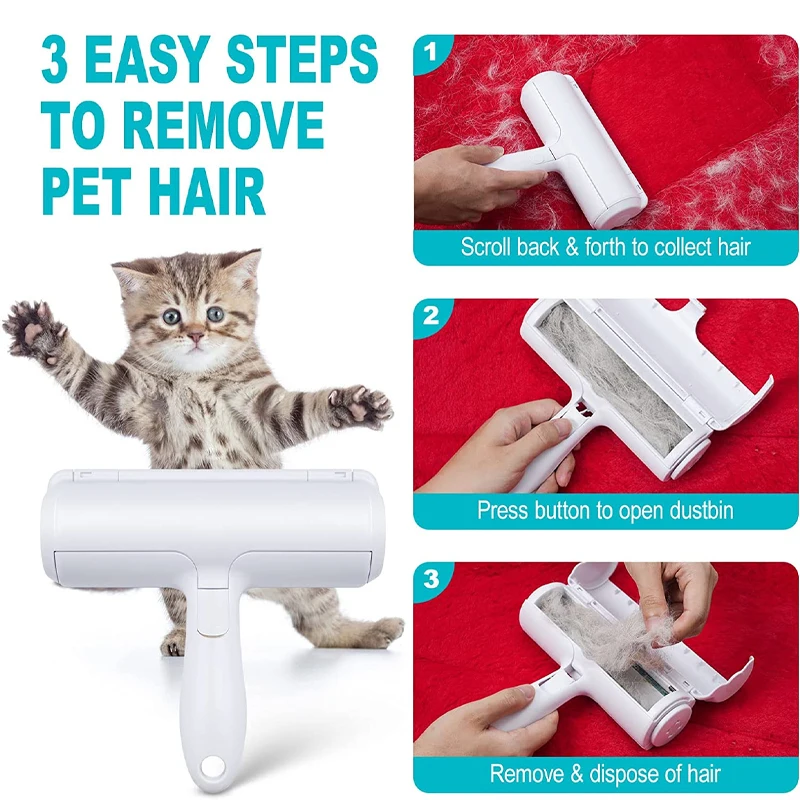 3 EASY STEPS TO REMOVE PET HAIR

1
Scroll back & forth to collect hair

2
Press button to open dustbin

3
Remove & dispose of hair