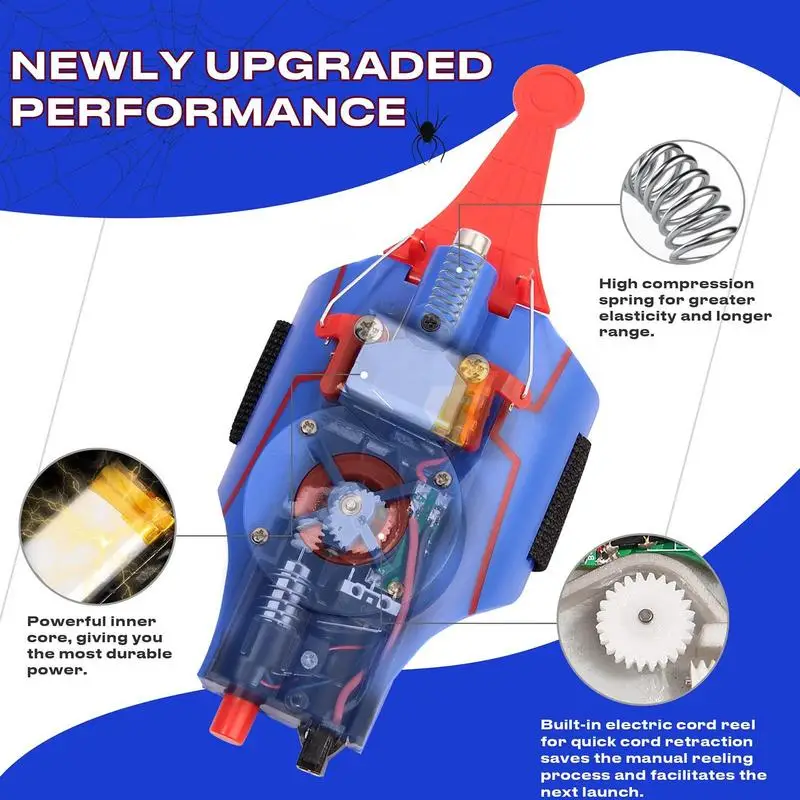 NEWLY UPGRADED PERFORMANCE

High compression spring for greater elasticity and longer range.

Powerful inner core, giving you the most durable power.

Built-in electric cord reel for quick cord retraction saves the manual reeling process and facilitates the next launch.