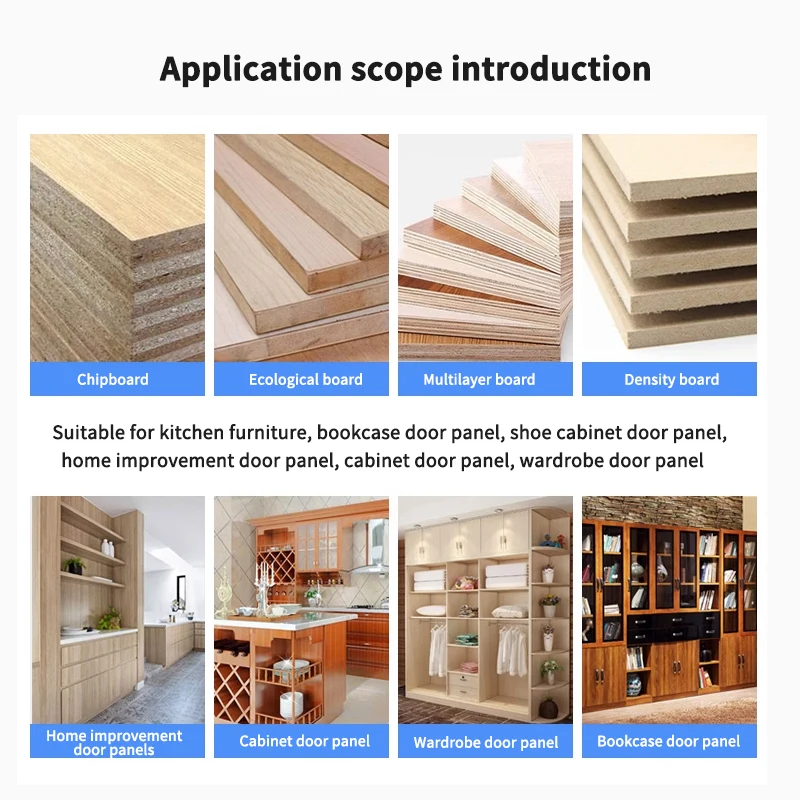 Application scope introduction

Chipboard

Ecological board

Multilayer board

Density board

Suitable for kitchen furniture, bookcase door panel, shoe cabinet door panel, home improvement door panel, cabinet door panel, wardrobe door panel

Home improvement door panels

Cabinet door panel

Wardrobe door panel

Bookcase door panel