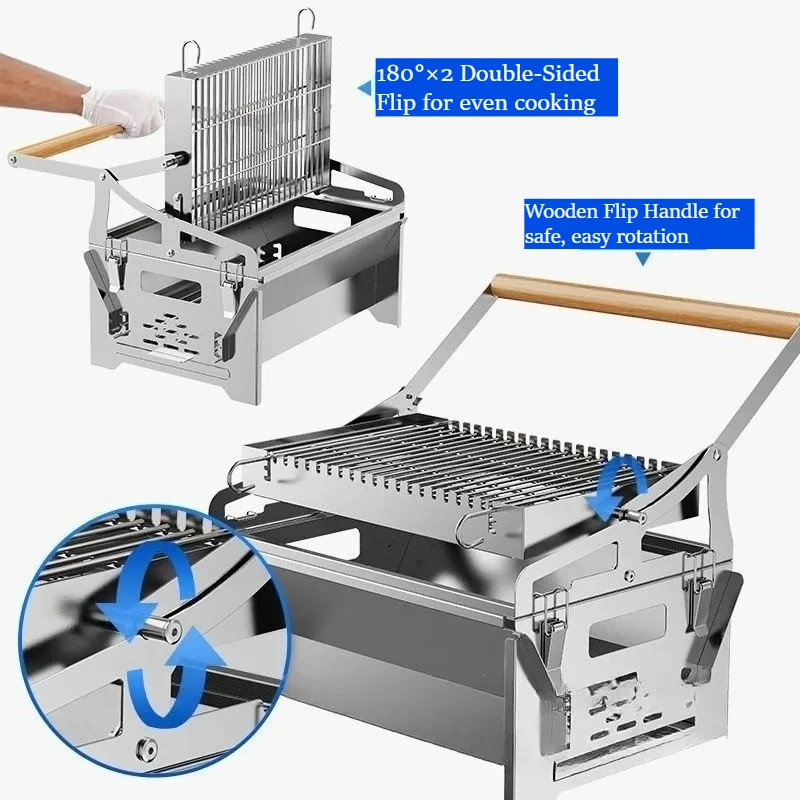 180°×2 Double-Sided Flip for even cooking

Wooden Flip Handle for safe, easy rotation