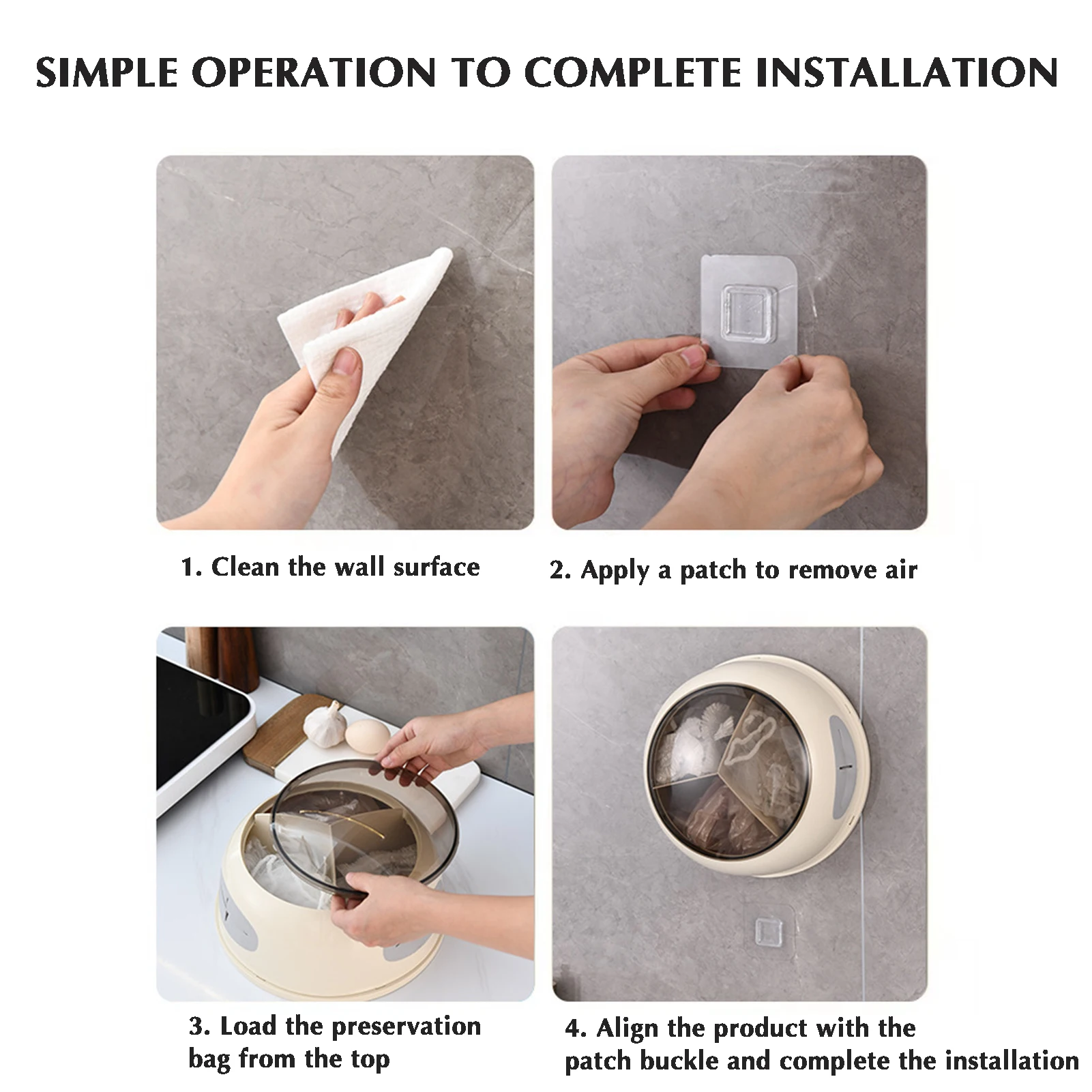 SIMPLE OPERATION TO COMPLETE INSTALLATION

1. Clean the wall surface

2. Apply a patch to remove air

3. Load the preservation bag from the top

4. Align the product with the patch buckle and complete the installation