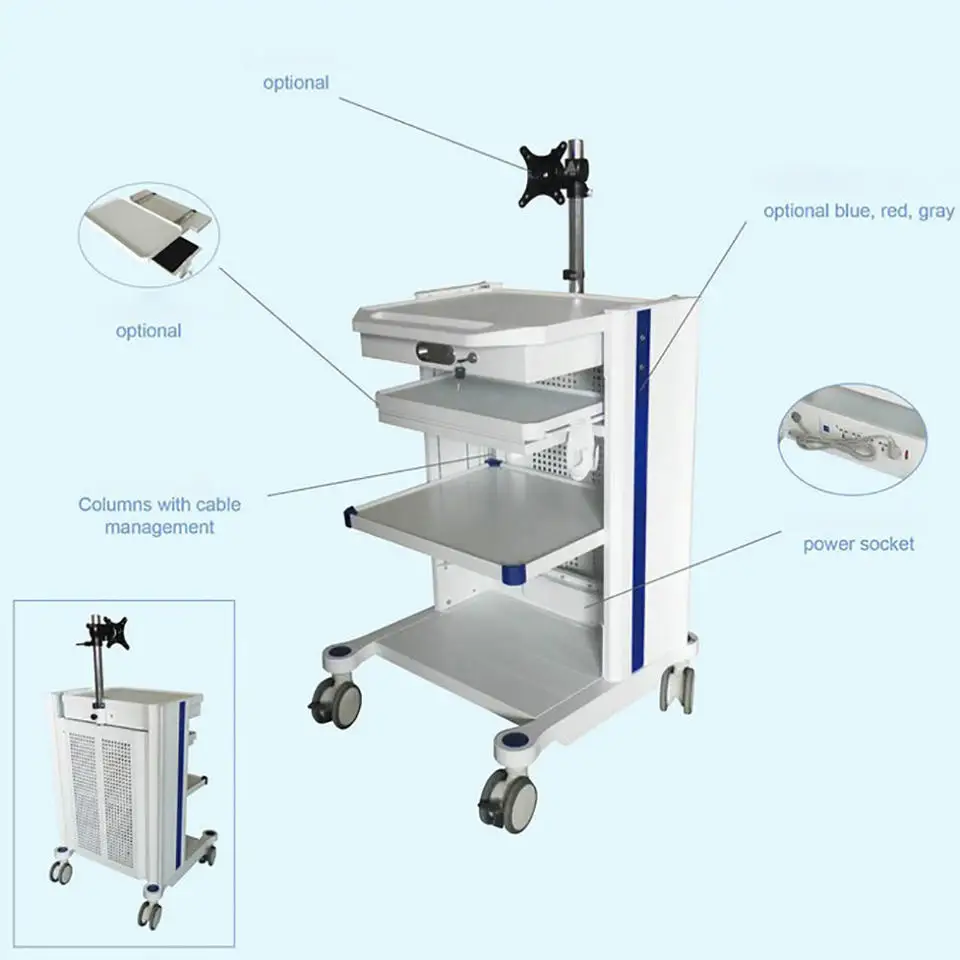 optional

optional blue, red, gray

optional

Columns with cable management

power socket