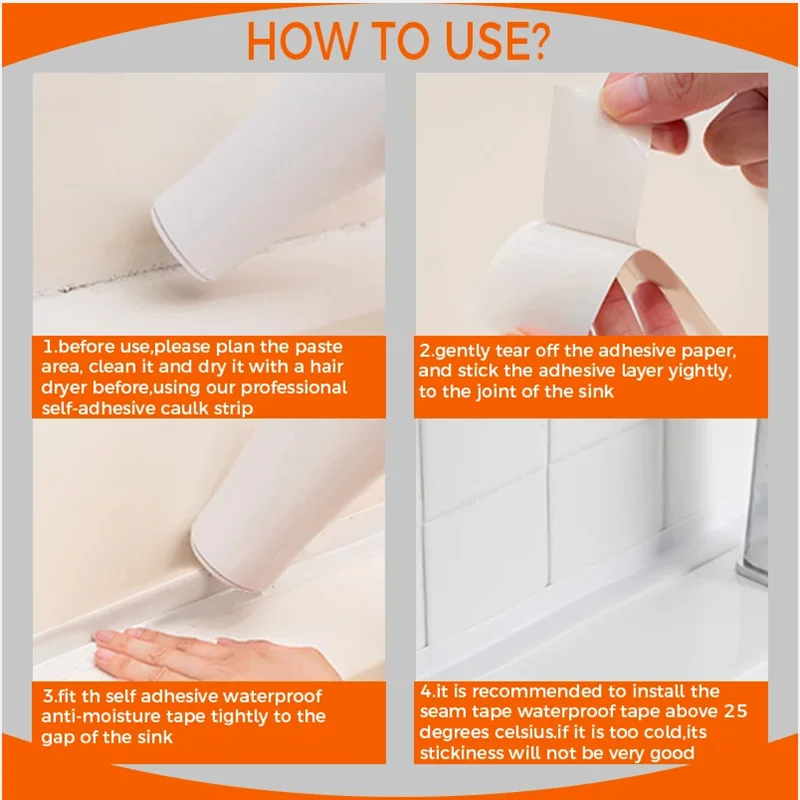 HOW TO USE?

1.before use,please plan the paste area, clean it and dry it with a hair dryer before,using our professional self-adhesive caulk strip

2.gently tear off the adhesive paper, and stick the adhesive layer yightly, to the joint of the sink

3.fit th self adhesive waterproof anti-moisture tape tightly to the gap of the sink

4.it is recommended to install the seam tape waterproof tape above 25 degrees celsius.if it is too cold,its stickiness will not be very good