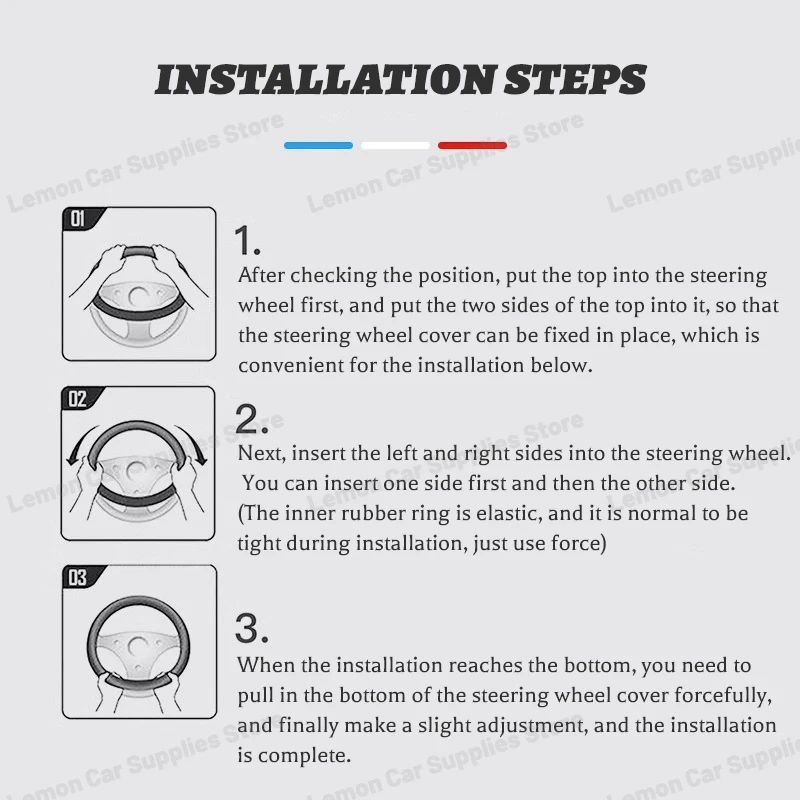 INSTALLATION STEPS

Lemon Car Supplies Store

01

1.
After checking the position, put the top into the steering wheel first, and put the two sides of the top into it, so that the steering wheel cover can be fixed in place, which is convenient for the installation below.

02

2.
Next, insert the left and right sides into the steering wheel. You can insert one side first and then the other side. (The inner rubber ring is elastic, and it is normal to be tight during installation, just use force)

03

3.
When the installation reaches the bottom, you need to pull in the bottom of the steering wheel cover forcefully, and finally make a slight adjustment, and the installation is complete.